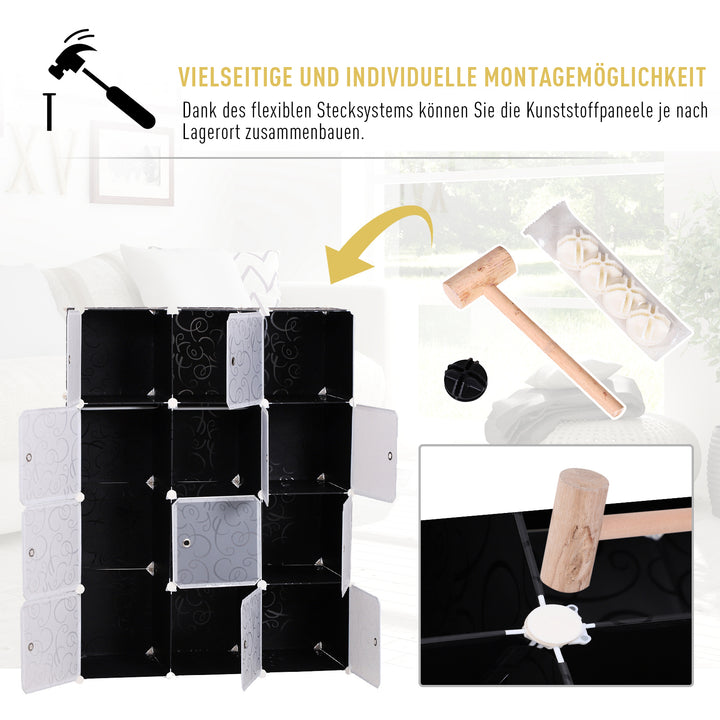 VIELSEITIGE UND INDIVIDUELLE MONTAGEMÖGLICHKEIT

Dank des flexiblen Stecksystems können Sie die Kunststoffpaneele je nach Lagerort zusammenbauen.