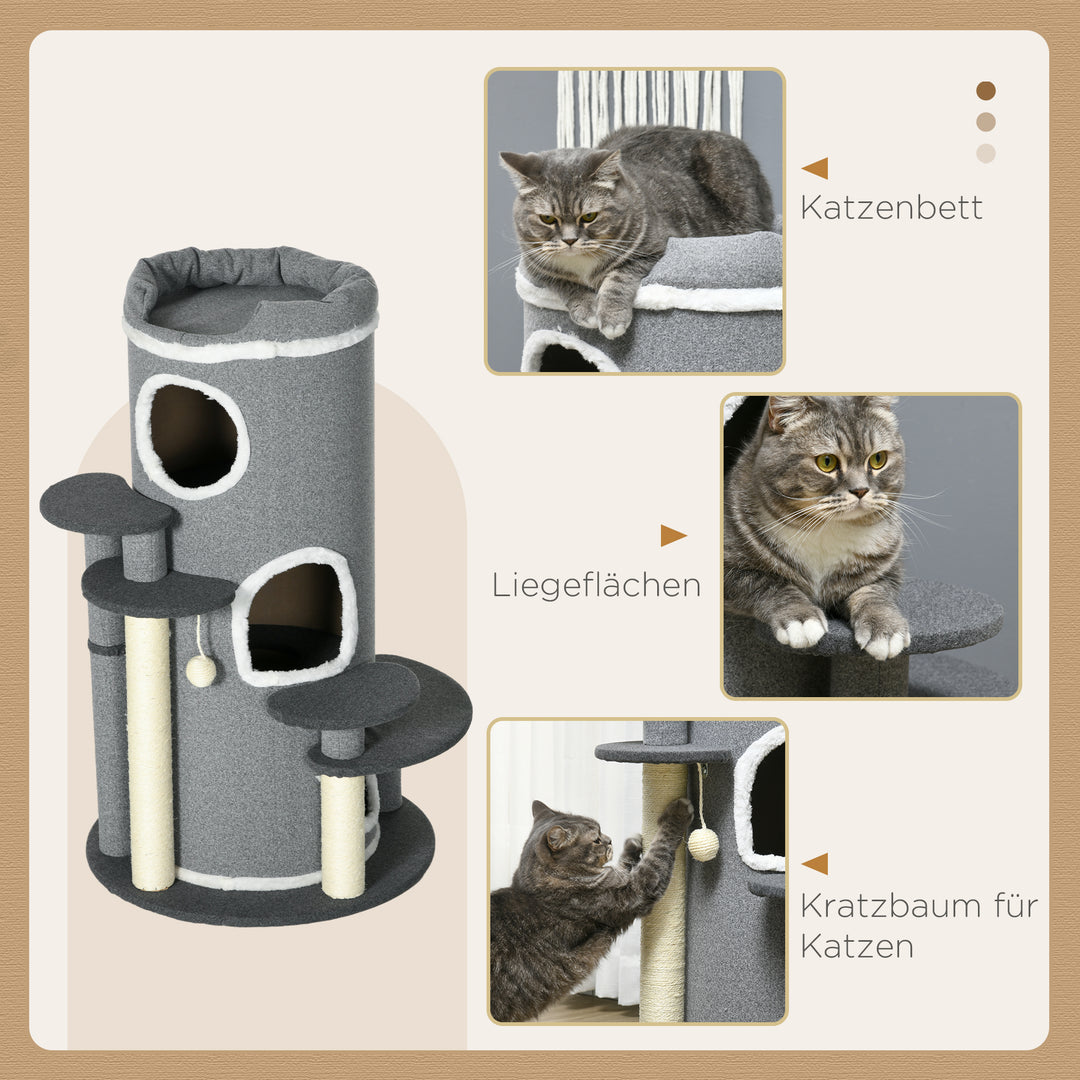 Katzenbett

Liegeflächen

Kratzbaum für Katzen