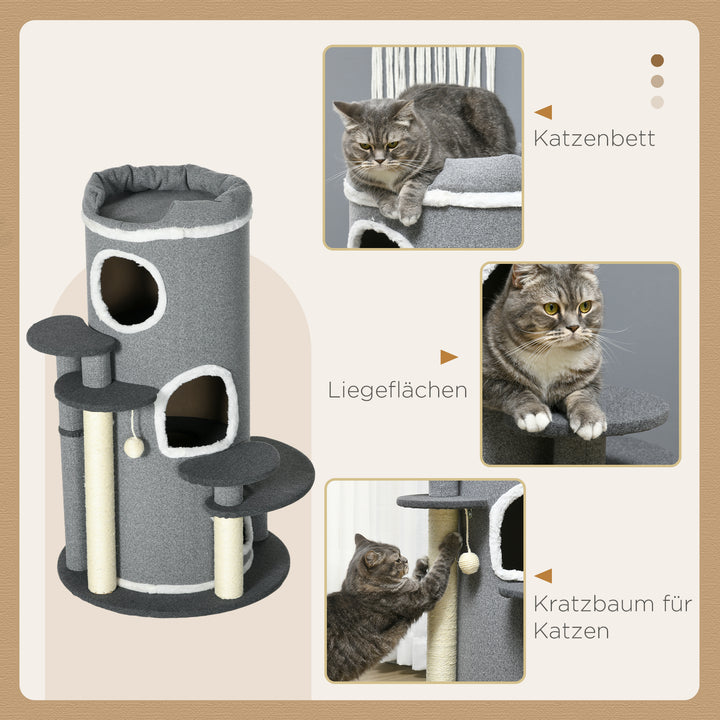 Katzenbett

Liegeflächen

Kratzbaum für Katzen