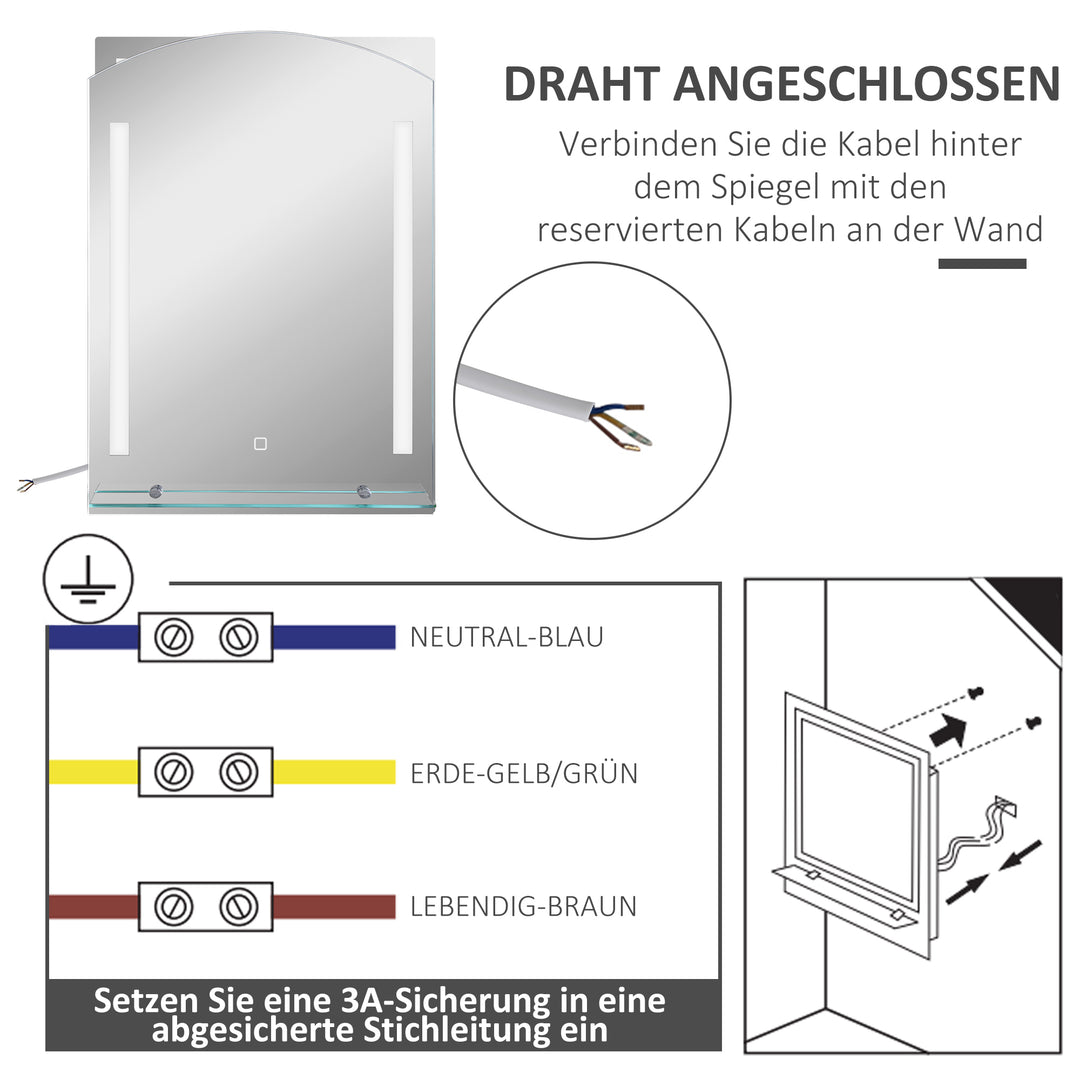 DRAHT ANGESCHLOSSEN

Verbinden Sie die Kabel hinter dem Spiegel mit den reservierten Kabeln an der Wand

NEUTRAL-BLAU

ERDE-GELB/GRÜN

LEBENDIG-BRAUN

Setzen Sie eine 3A-Sicherung in eine abgesicherte Stichleitung ein