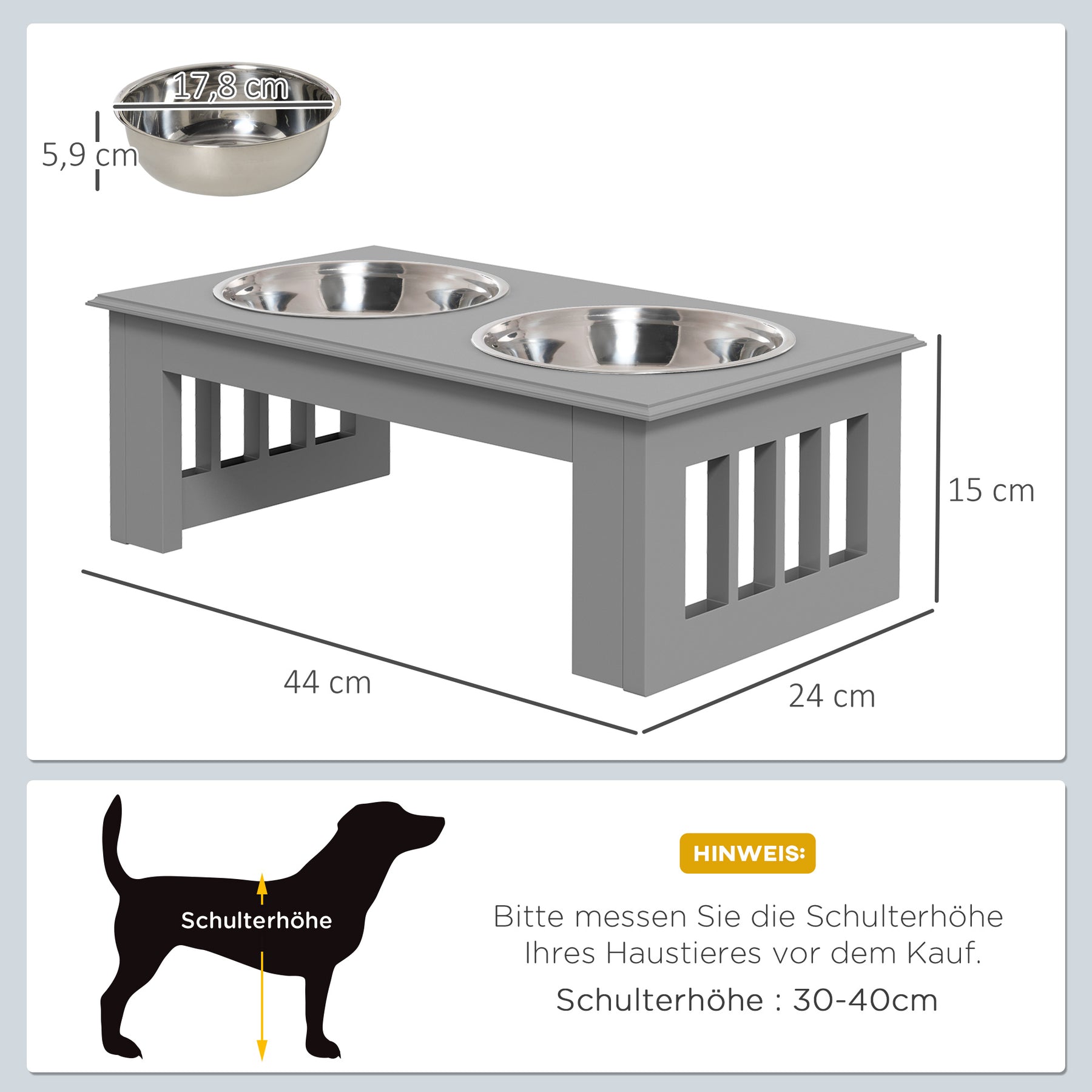 17,8 cm

5,9 cm

15 cm

44 cm

24 cm

Schulterhöhe

HINWEIS:

Bitte messen Sie die Schulterhöhe Ihres Haustieres vor dem Kauf.

Schulterhöhe : 30-40cm