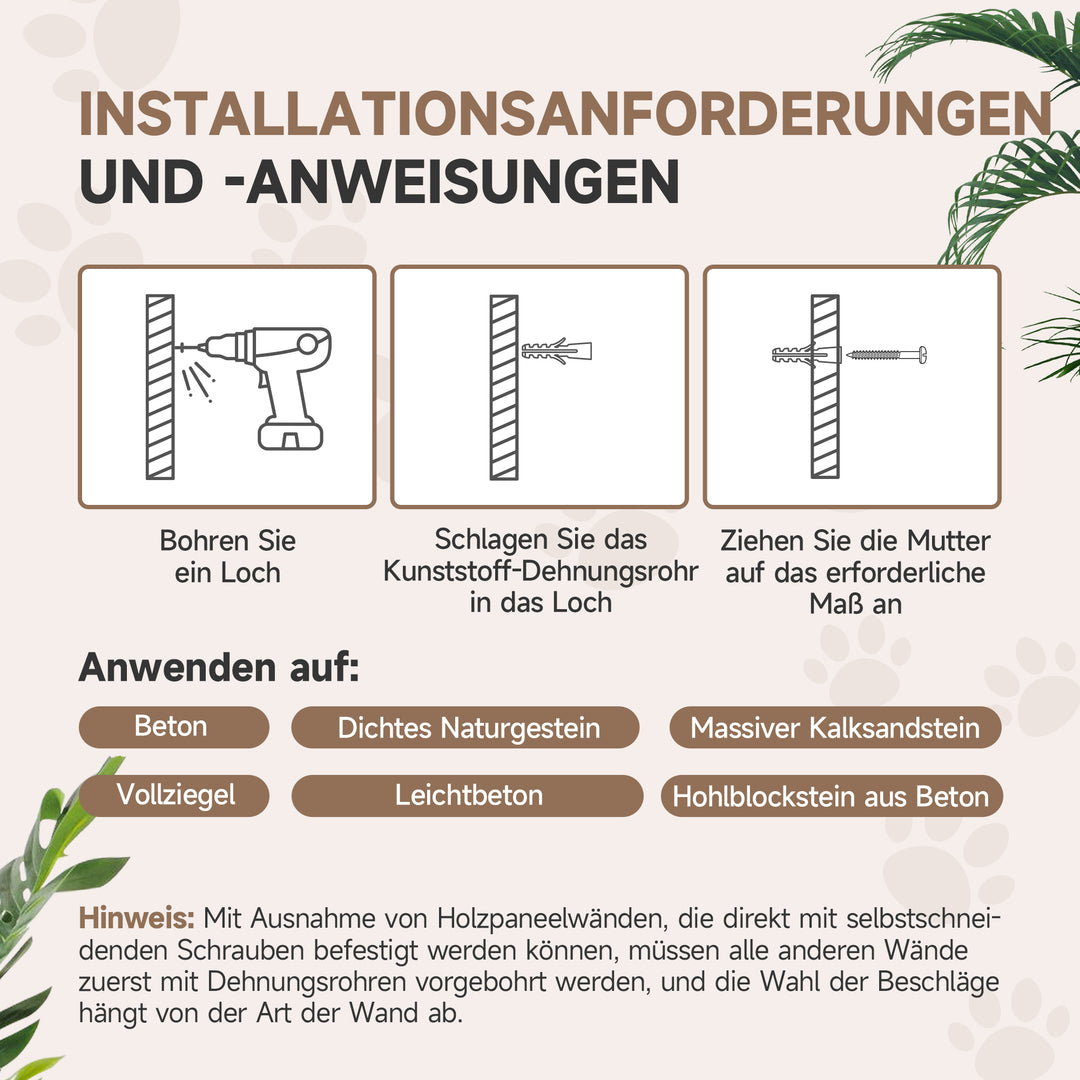 INSTALLATIONSANFORDERUNGEN UND -ANWEISUNGEN

Bohren Sie ein Loch

Schlagen Sie das Kunststoff-Dehnungsrohr in das Loch

Ziehen Sie die Mutter auf das erforderliche Maß an

Anwenden auf:

Beton

Dichtes Naturgestein

Massiver Kalksandstein

Vollziegel

Leichtbeton

Hohlblockstein aus Beton

Hinweis: Mit Ausnahme von Holzpaneelwänden, die direkt mit selbstschneidenden Schrauben befestigt werden können, müssen alle anderen Wände zuerst mit Dehnungsrohren vorgebohrt werden, und die Wahl der Beschläge hängt von der Art der Wand ab.