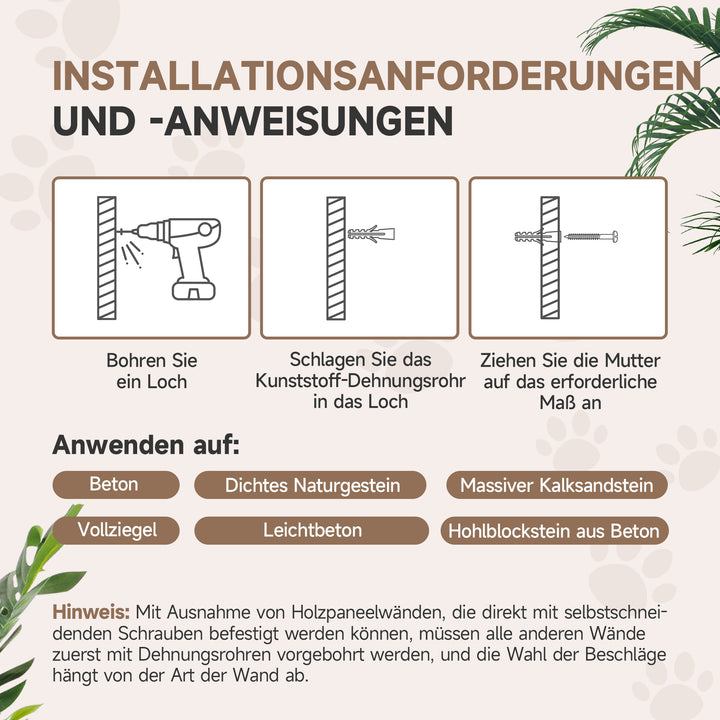 INSTALLATIONSANFORDERUNGEN UND -ANWEISUNGEN

Bohren Sie ein Loch

Schlagen Sie das Kunststoff-Dehnungsrohr in das Loch

Ziehen Sie die Mutter auf das erforderliche Maß an

Anwenden auf:

Beton

Dichtes Naturgestein

Massiver Kalksandstein

Vollziegel

Leichtbeton

Hohlblockstein aus Beton

Hinweis: Mit Ausnahme von Holzpaneelwänden, die direkt mit selbstschneidenden Schrauben befestigt werden können, müssen alle anderen Wände zuerst mit Dehnungsrohren vorgebohrt werden, und die Wahl der Beschläge hängt von der Art der Wand ab.