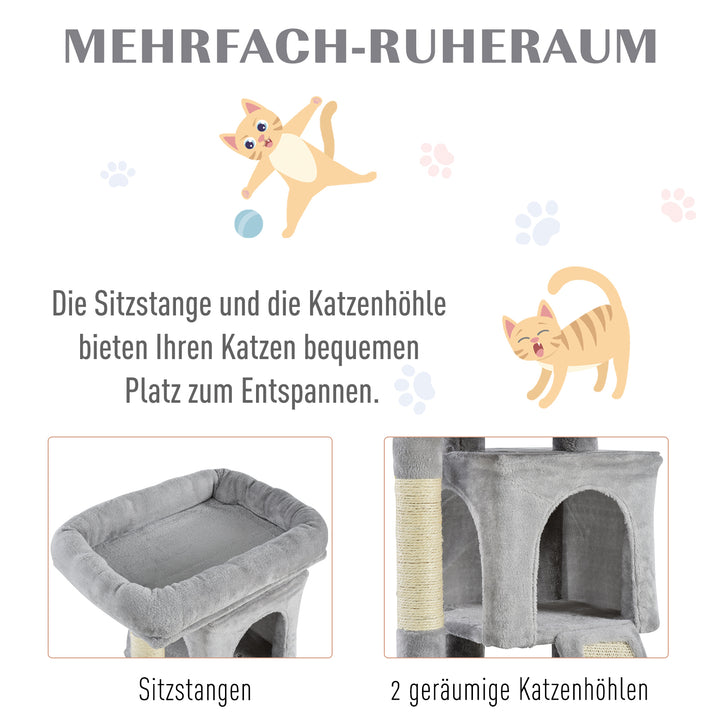 MEHRFACH-RUHERAUM

Die Sitzstange und die Katzenhöhle bieten Ihren Katzen bequemen Platz zum Entspannen.

Sitzstangen

2 geräumige Katzenhöhlen