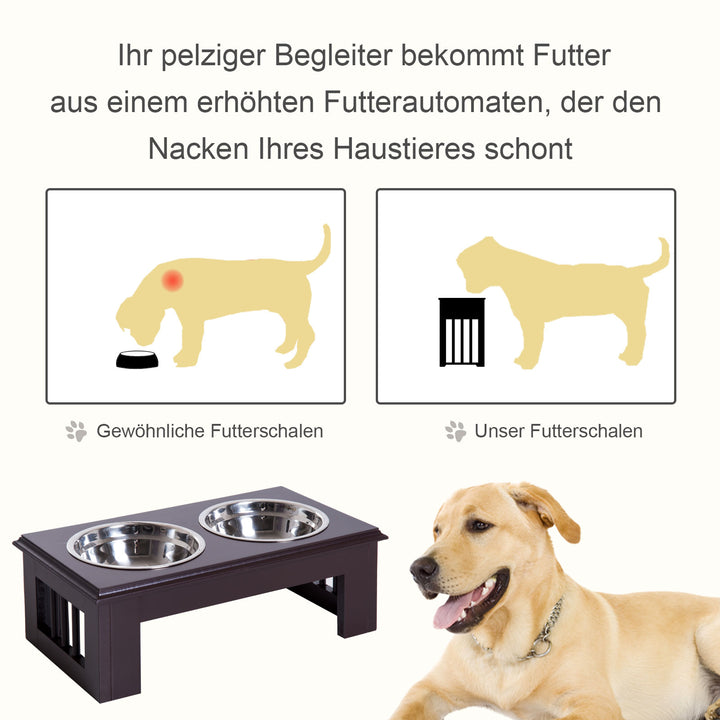 Ihr pelziger Begleiter bekommt Futter aus einem erhöhten Futterautomaten, der den Nacken Ihres Haustieres schont

Gewöhnliche Futterschalen

Unser Futterschalen