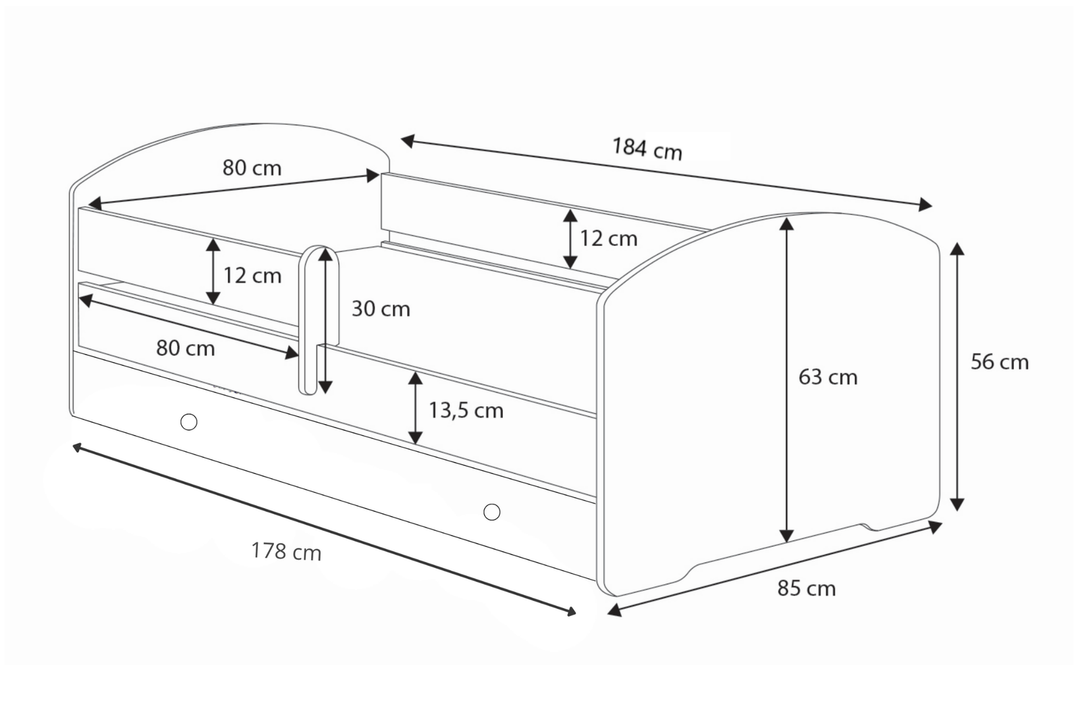 184 cm

80 cm

12 cm

12 cm

30 cm

80 cm

13,5 cm

63 cm

56 cm

178 cm

85 cm