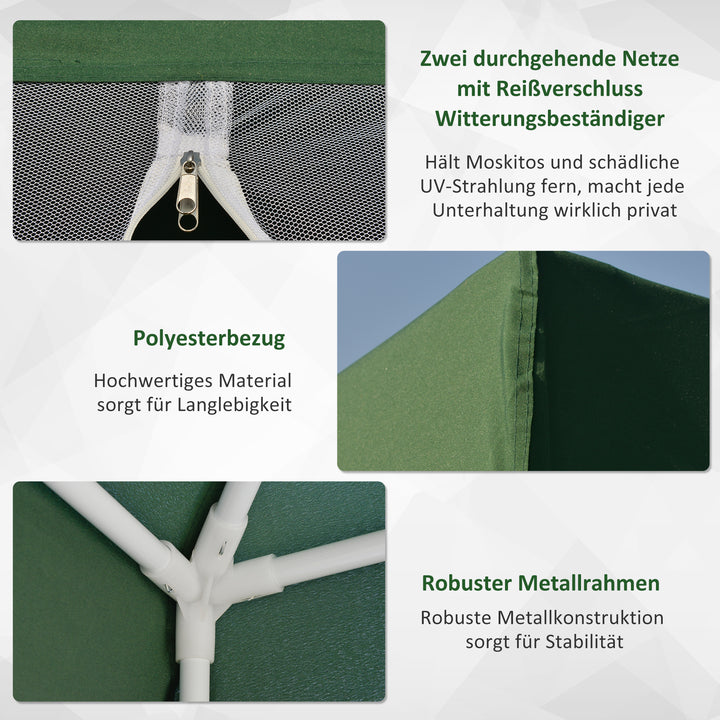 Zwei durchgehende Netze mit Reißverschluss Witterungsbeständiger

Hält Moskitos und schädliche UV-Strahlung fern, macht jede Unterhaltung wirklich privat

Polyesterbezug

Hochwertiges Material sorgt für Langlebigkeit

Robuster Metallrahmen

Robuste Metallkonstruktion sorgt für Stabilität