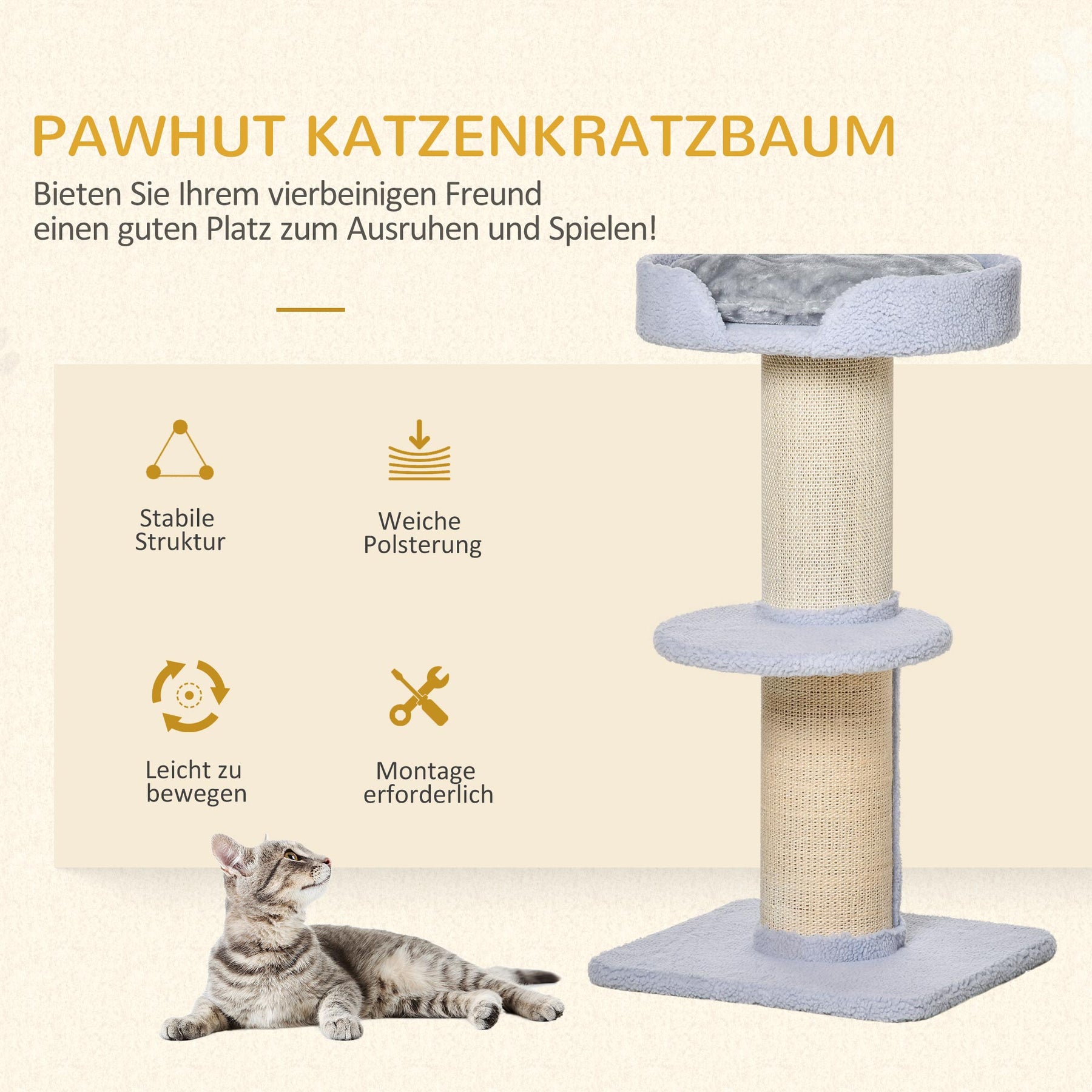 PAWHUT KATZENKRATZBAUM

Bieten Sie Ihrem vierbeinigen Freund einen guten Platz zum Ausruhen und Spielen!

Stabile Struktur

Weiche Polsterung

Leicht zu bewegen

Montage erforderlich