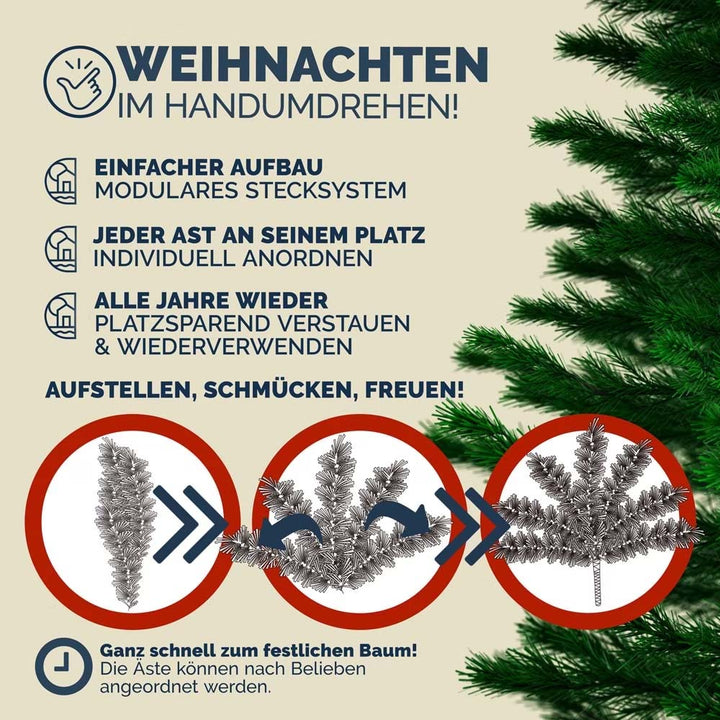 WEIHNACHTEN
IM HANDUMDREHEN!

EINFACHER AUFBAU
MODULARES STECKSYSTEM

JEDER AST AN SEINEM PLATZ
INDIVIDUELL ANORDNEN

ALLE JAHRE WIEDER
PLATZSPAREND VERSTAUEN
& WIEDERVERWENDEN

AUFSTELLEN, SCHMÜCKEN, FREUEN!

Ganz schnell zum festlichen Baum!
Die Äste können nach Belieben angeordnet werden.