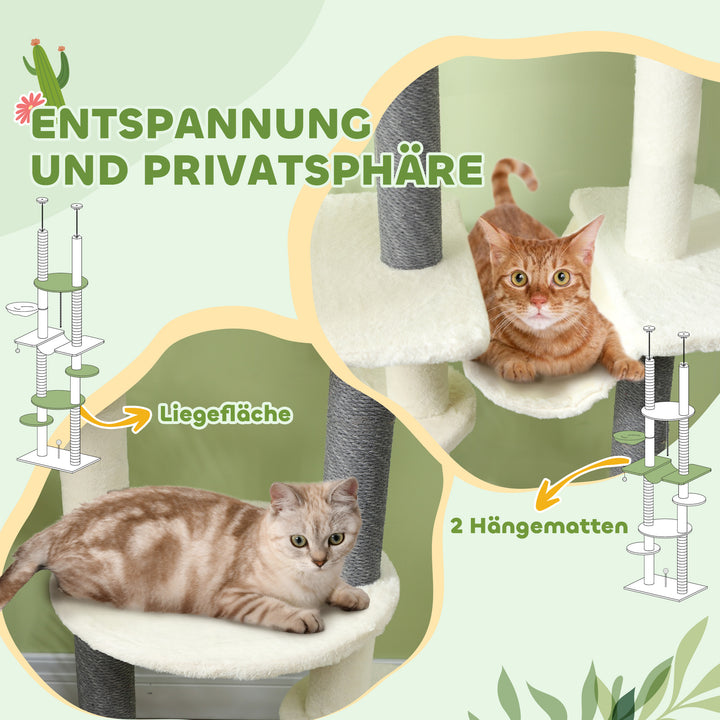 ENTSPANNUNG UND PRIVATSPHÄRE

Liegefläche

2 Hängematten