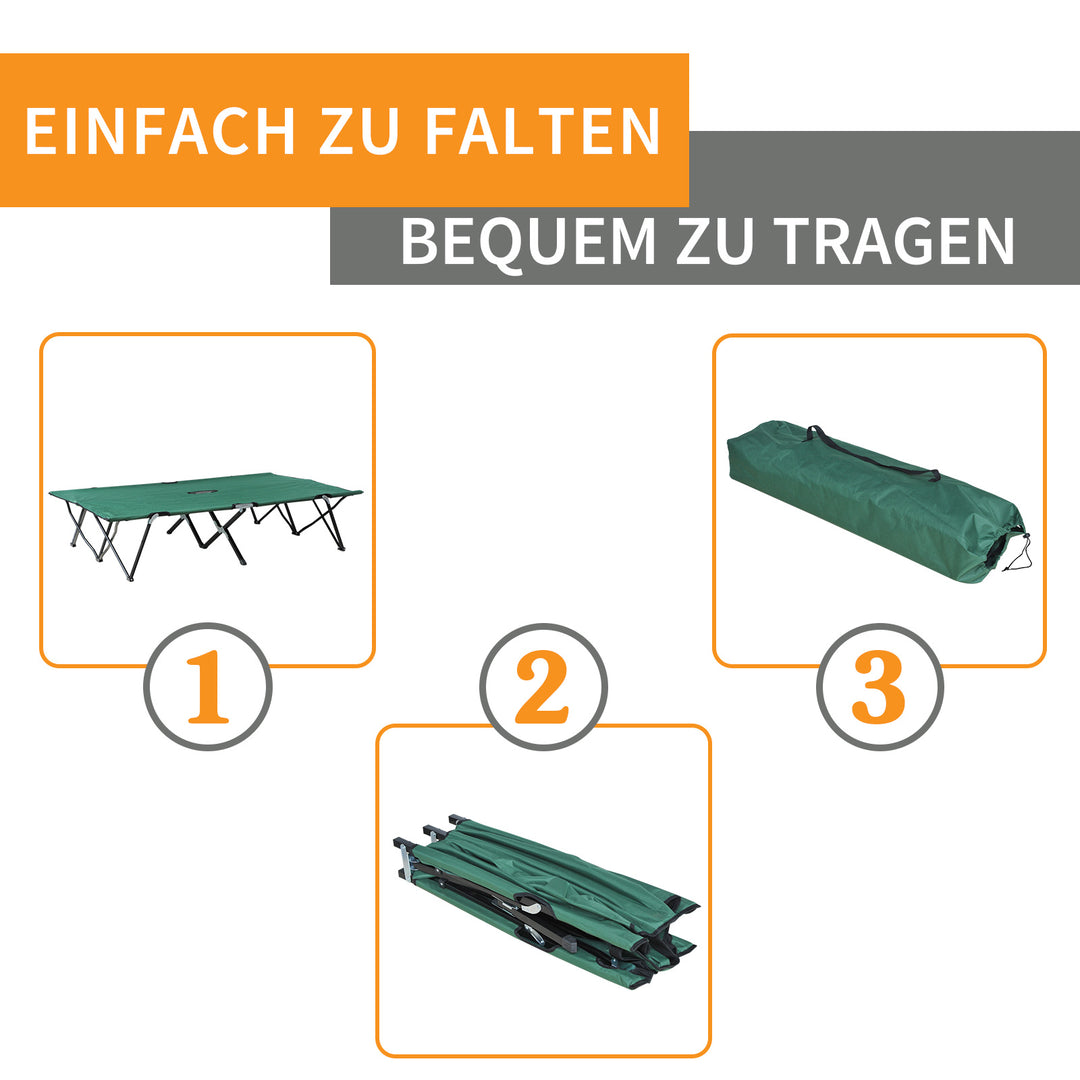 EINFACH ZU FALTEN

BEQUEM ZU TRAGEN

1

2

3