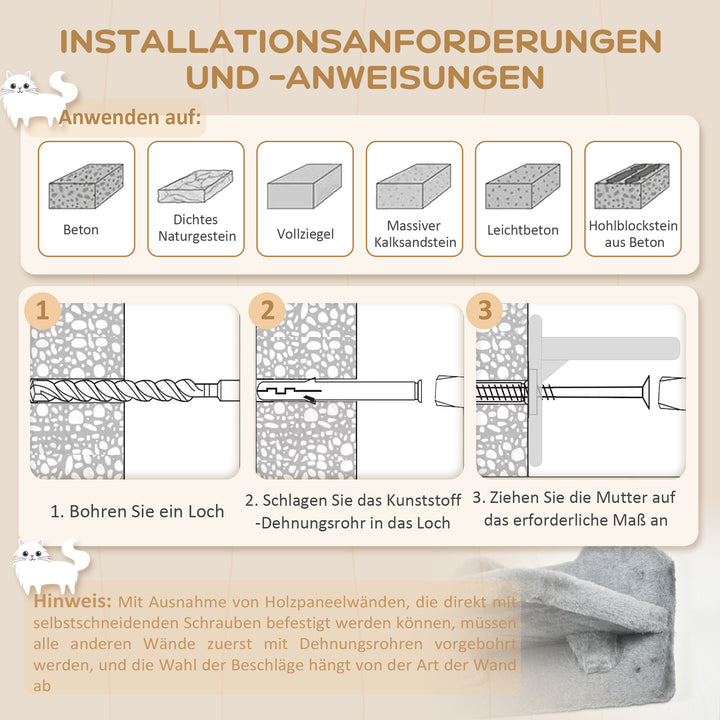 INSTALLATIONSANFORDERUNGEN UND -ANWEISUNGEN

Anwenden auf:

Beton

Dichtes Naturgestein

Vollziegel

Massiver Kalksandstein

Leichtbeton

Hohlblockstein aus Beton

1

2

3

1. Bohren Sie ein Loch

2. Schlagen Sie das Kunststoff -Dehnungsrohr in das Loch

3. Ziehen Sie die Mutter auf das erforderliche Maß an

Hinweis: Mit Ausnahme von Holzpaneelwänden, die direkt mit selbstschneidenden Schrauben befestigt werden können, müssen alle anderen Wände zuerst mit Dehnungsrohren vorgebohrt werden, und die Wahl der Beschläge hängt von der Art der Wand ab