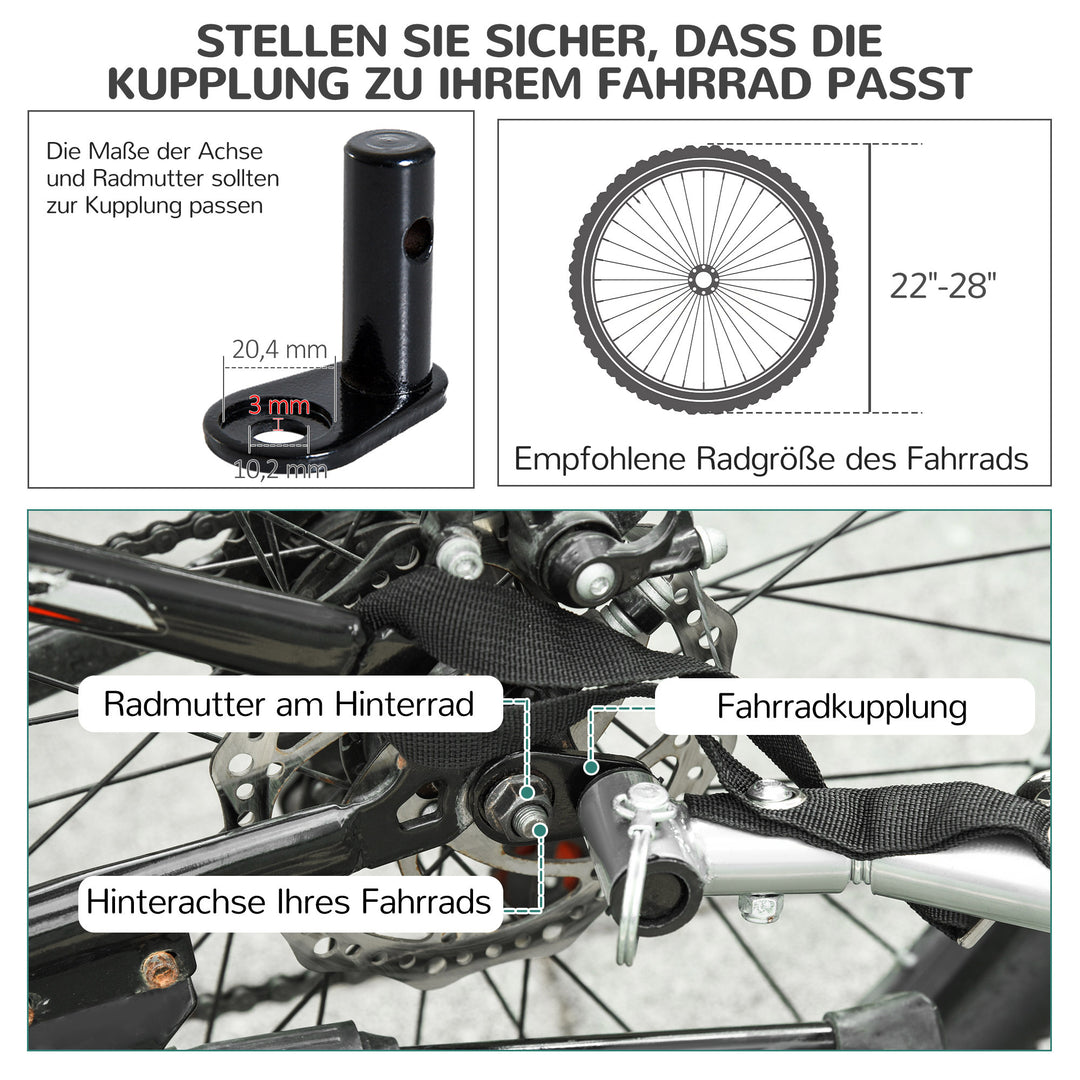 STELLEN SIE SICHER, DASS DIE KUPPLUNG ZU IHREM FAHRRAD PASST

Die Maße der Achse und Radmutter sollten zur Kupplung passen

20,4 mm
3 mm
10,2 mm

22"-28"

Empfohlene Radgröße des Fahrrads

Radmutter am Hinterrad

Fahrradkupplung

Hinterachse Ihres Fahrrads