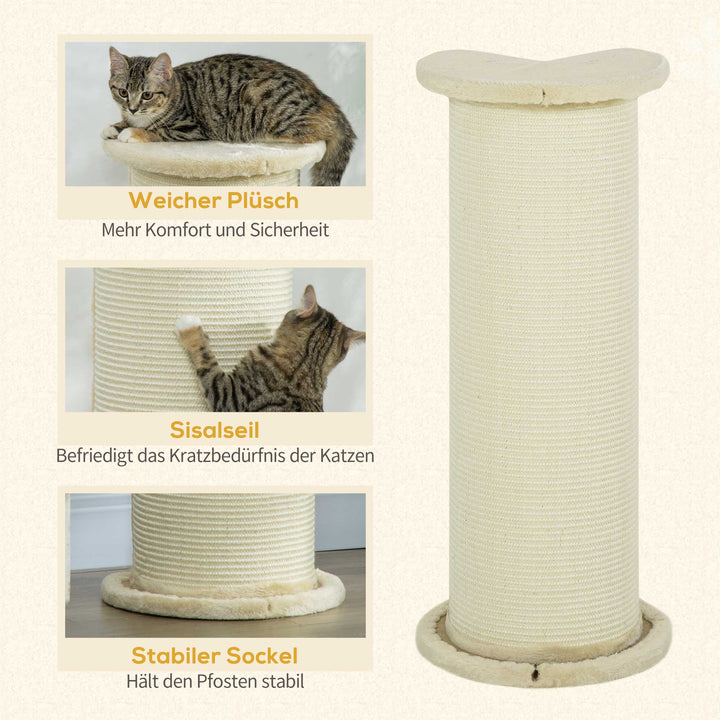 Weicher Plüsch
Mehr Komfort und Sicherheit

Sisalseil
Befriedigt das Kratzbedürfnis der Katzen

Stabiler Sockel
Hält den Pfosten stabil