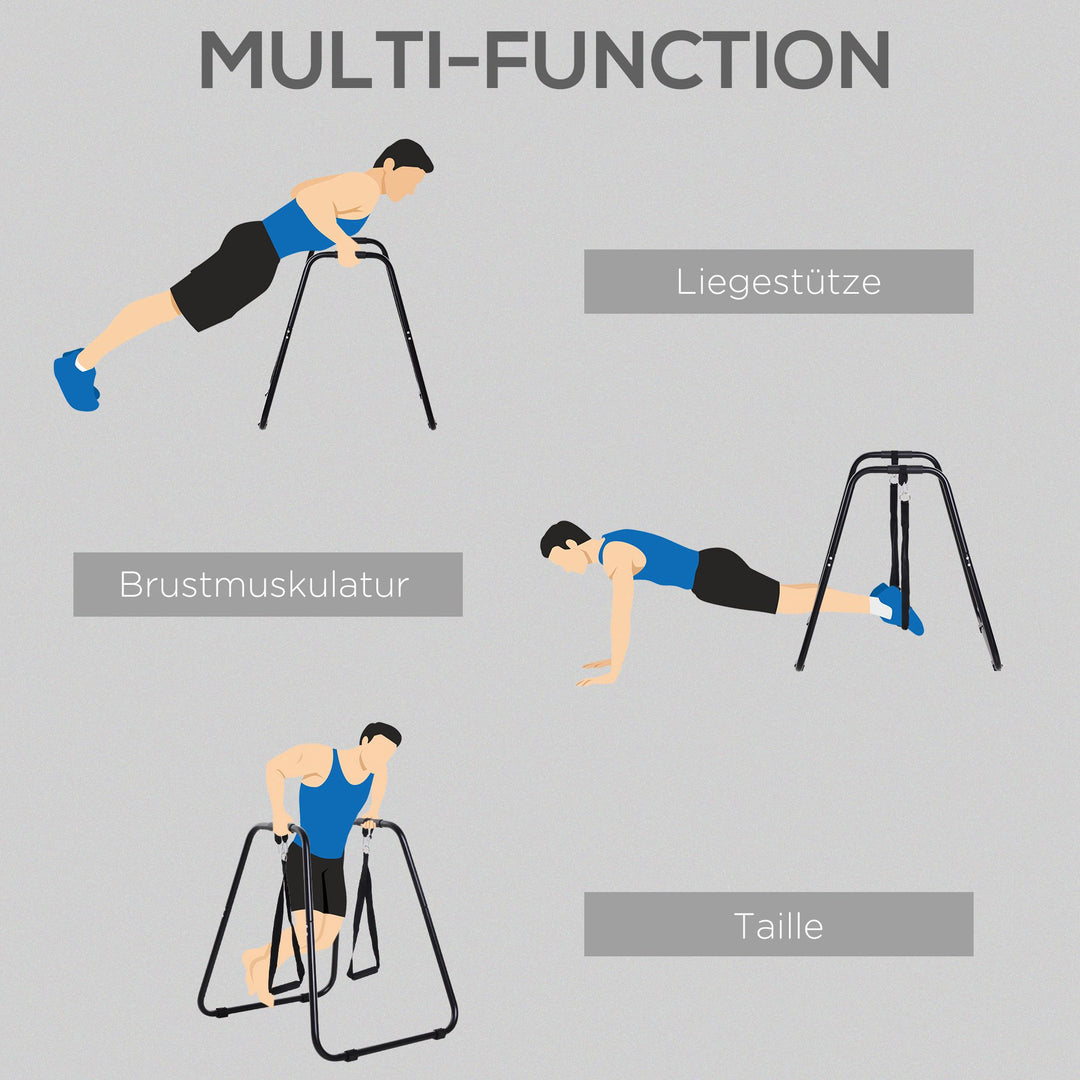 MULTI-FUNCTION

Liegestütze

Brustmuskulatur

Taille