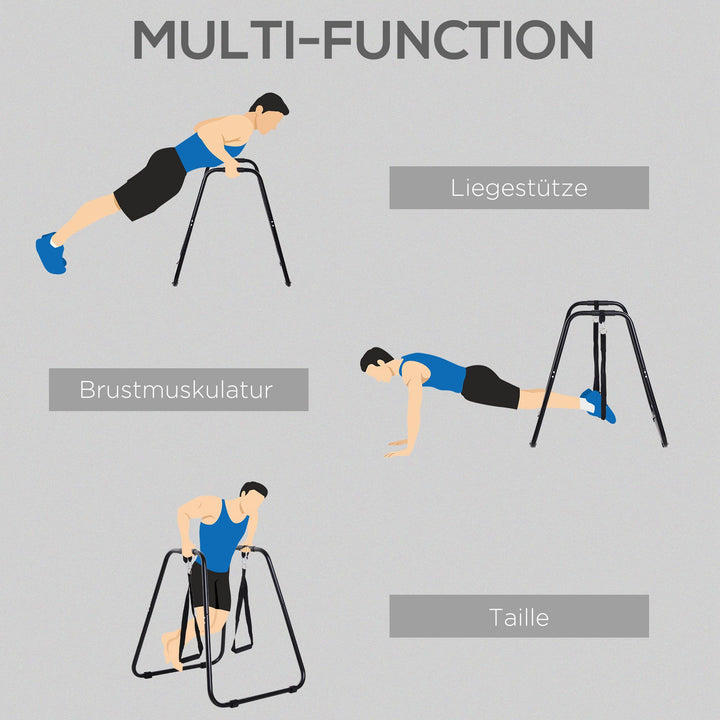 MULTI-FUNCTION

Liegestütze

Brustmuskulatur

Taille