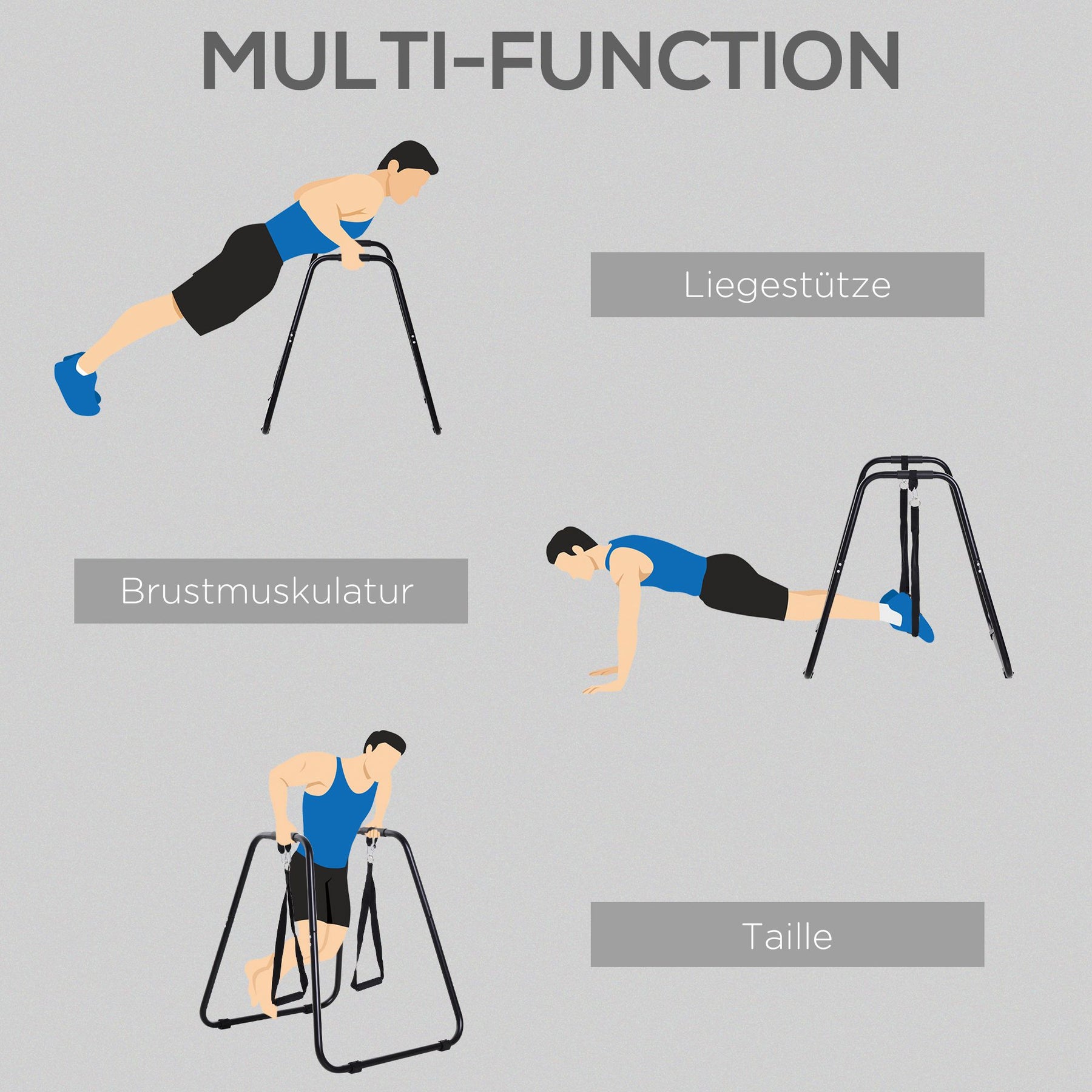 MULTI-FUNCTION

Liegestütze

Brustmuskulatur

Taille