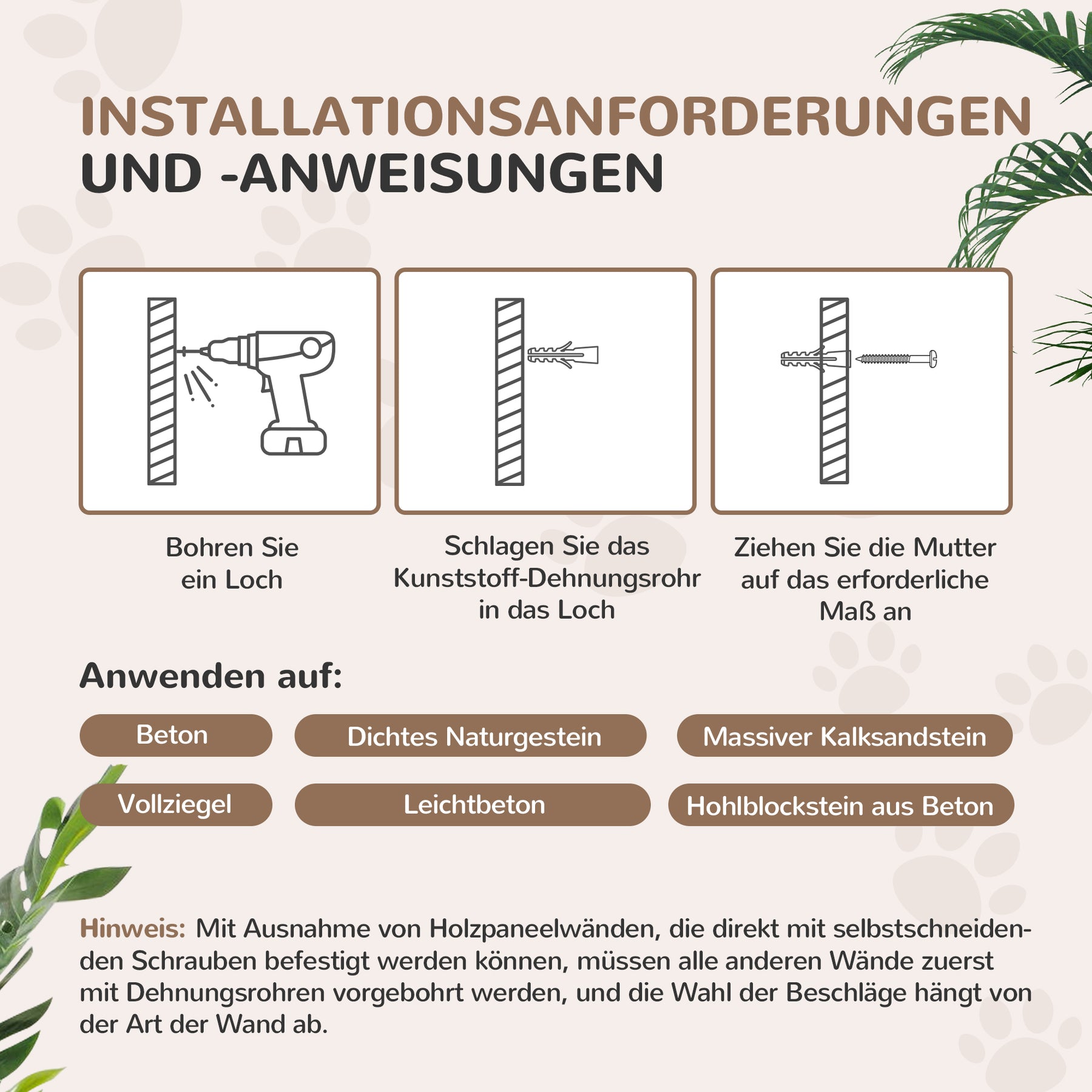 INSTALLATIONSANFORDERUNGEN
UND -ANWEISUNGEN

Bohren Sie ein Loch

Schlagen Sie das Kunststoff-Dehnungsrohr in das Loch

Ziehen Sie die Mutter auf das erforderliche Maß an

Anwenden auf:

Beton

Dichtes Naturgestein

Massiver Kalksandstein

Vollziegel

Leichtbeton

Hohlblockstein aus Beton

Hinweis: Mit Ausnahme von Holzpaneelwänden, die direkt mit selbstschneidenden Schrauben befestigt werden können, müssen alle anderen Wände zuerst mit Dehnungsrohren vorgebohrt werden, und die Wahl der Beschläge hängt von der Art der Wand ab.