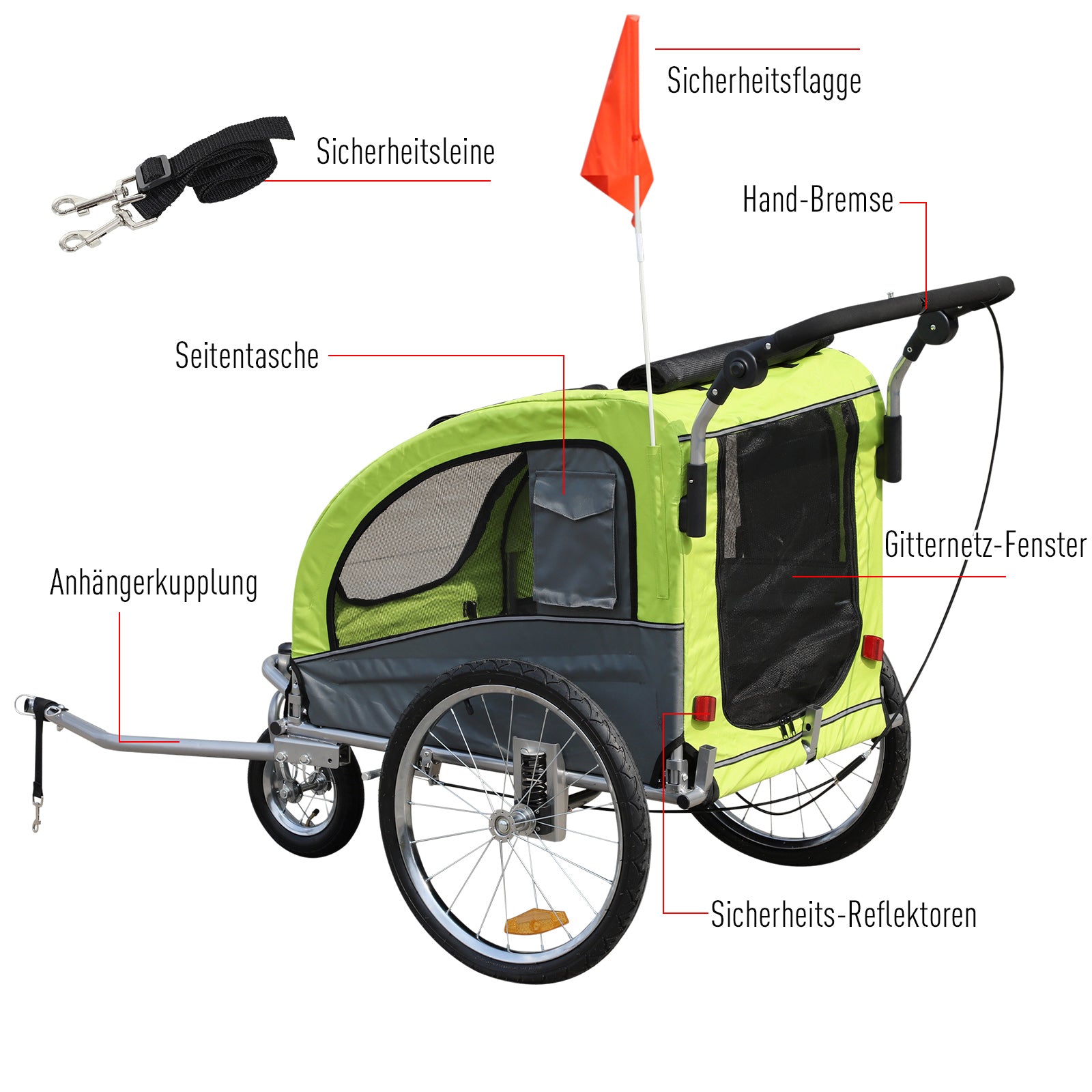 Sicherheitsflagge

Sicherheitsleine

Hand-Bremse

Seitentasche

Gitternetz-Fenster

Anhängerkupplung

Sicherheits-Reflektoren