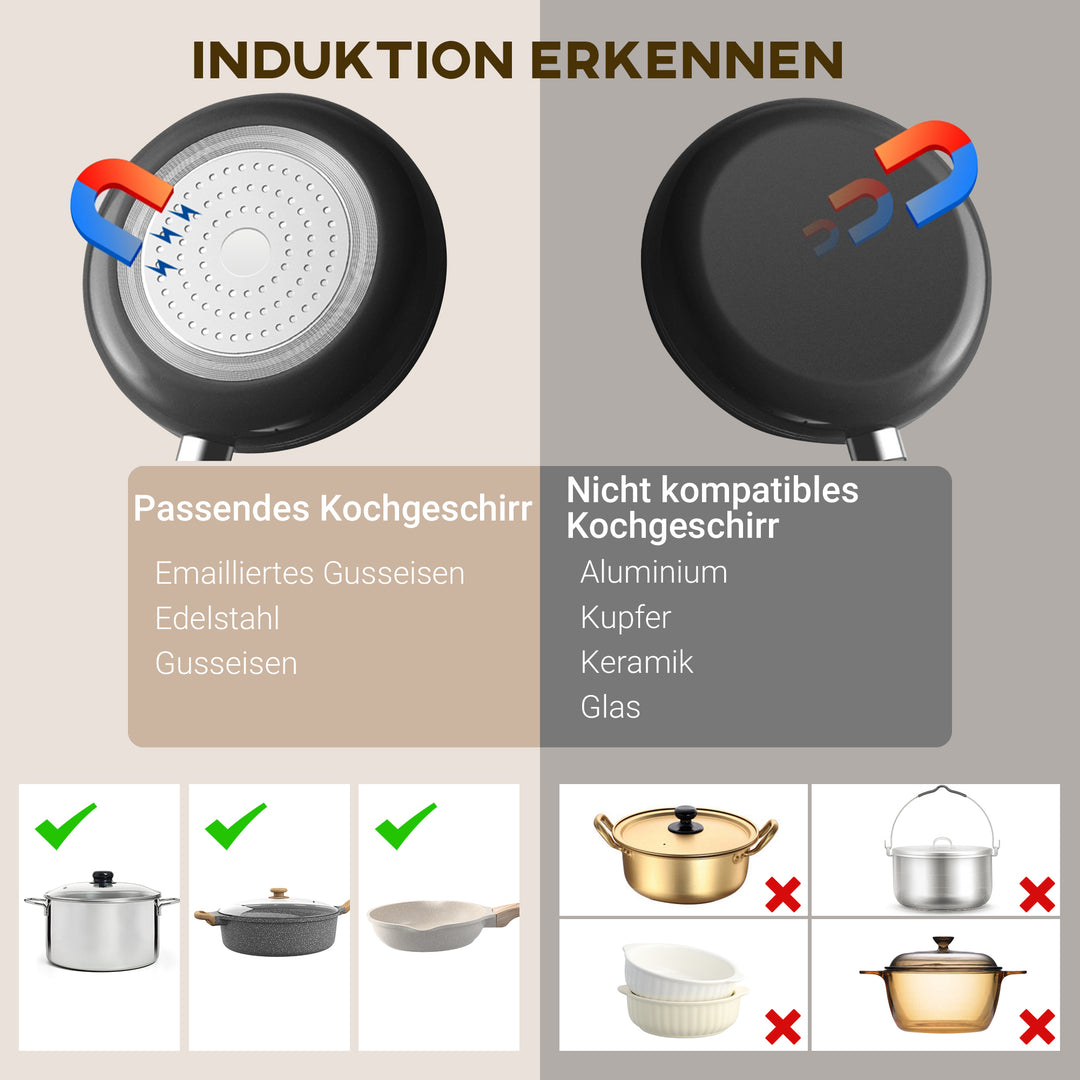 INDUKTION ERKENNEN

Passendes Kochgeschirr

Emailliertes Gusseisen
Edelstahl
Gusseisen

Nicht kompatibles Kochgeschirr

Aluminium
Kupfer
Keramik
Glas