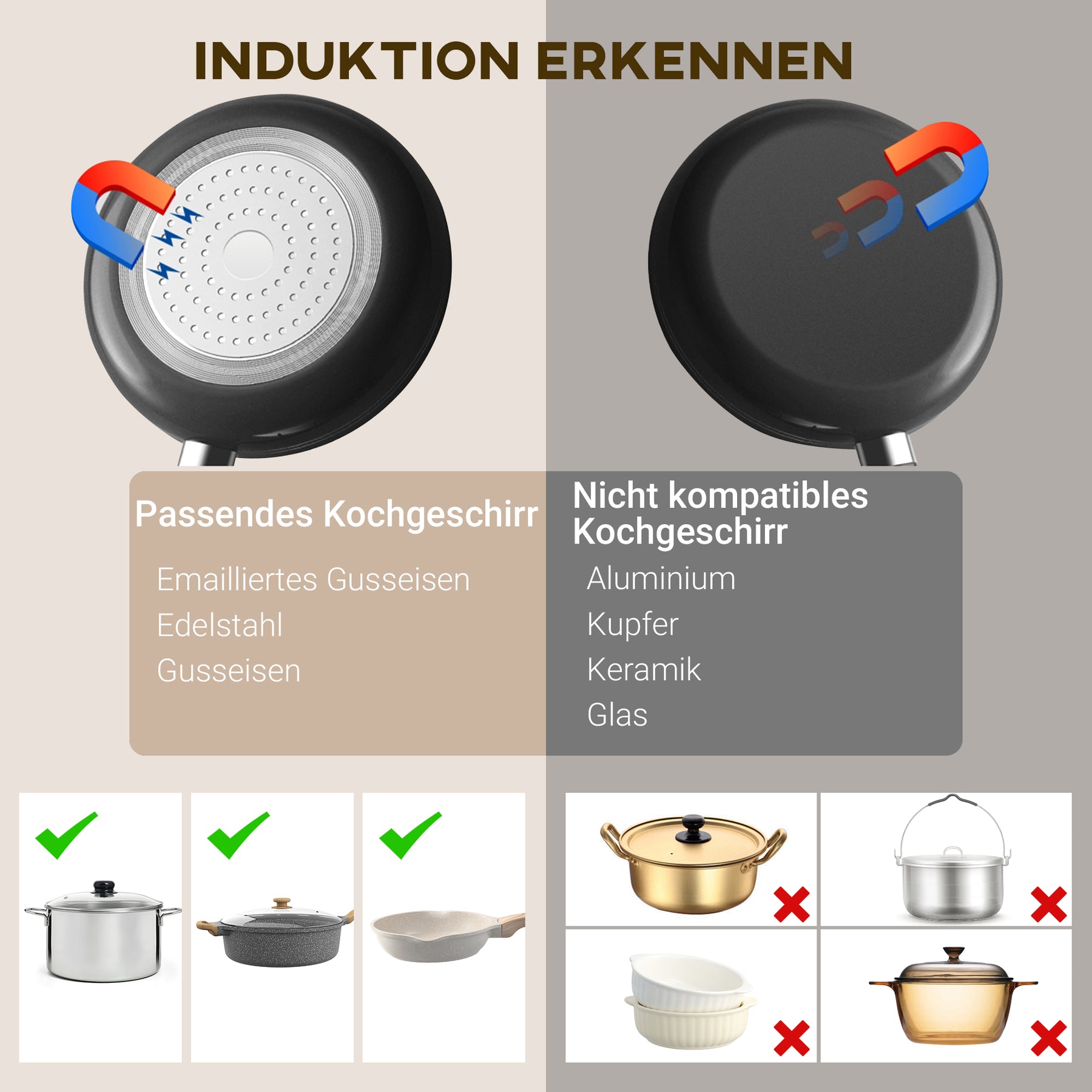 INDUKTION ERKENNEN

Passendes Kochgeschirr

Emailliertes Gusseisen
Edelstahl
Gusseisen

Nicht kompatibles Kochgeschirr

Aluminium
Kupfer
Keramik
Glas