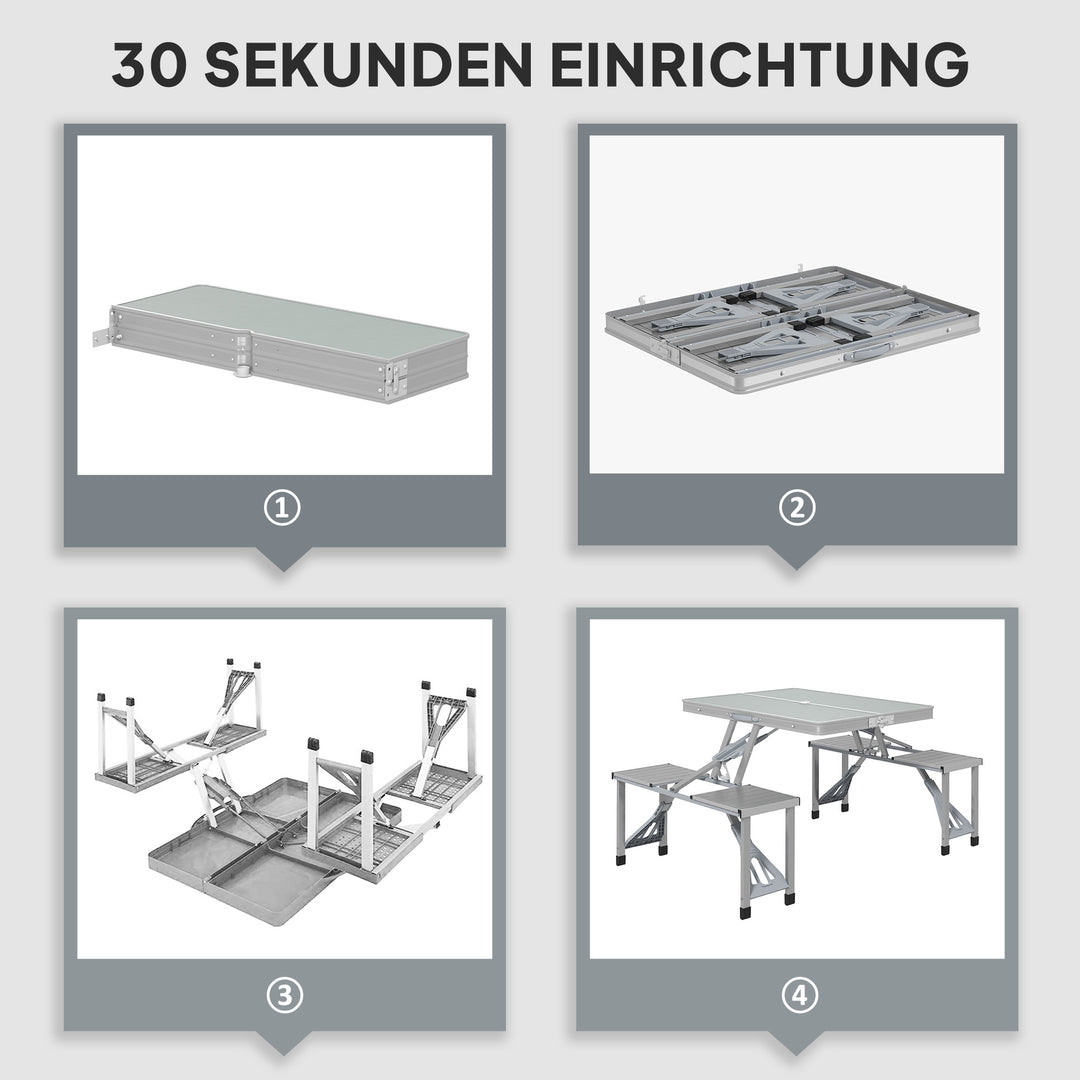 30 SEKUNDEN EINRICHTUNG

①

②

③

④