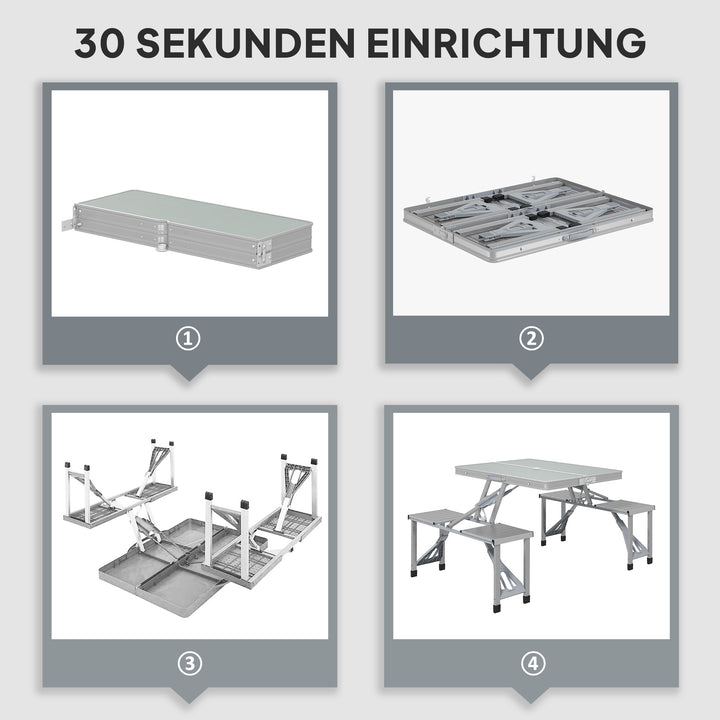 30 SEKUNDEN EINRICHTUNG

①

②

③

④