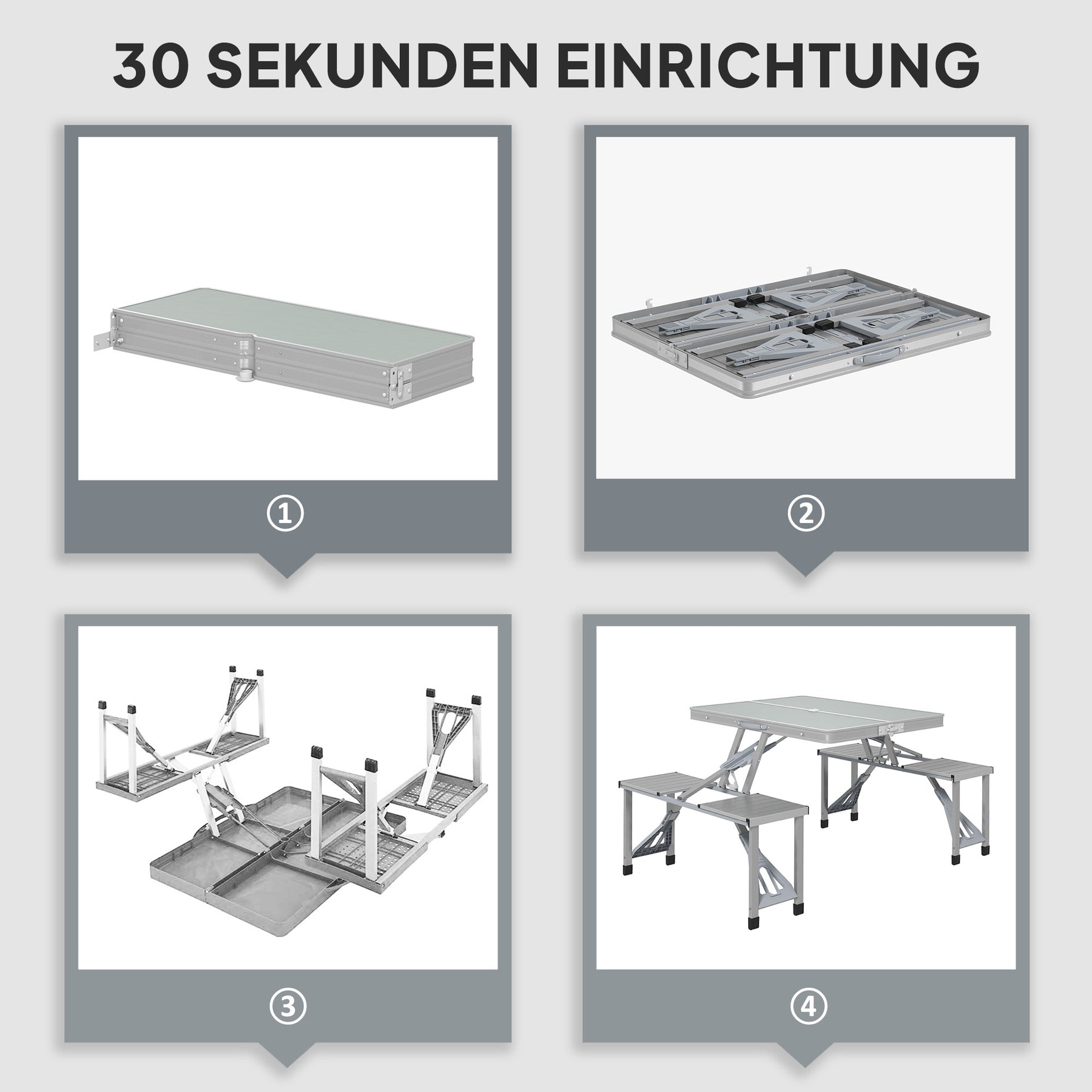 30 SEKUNDEN EINRICHTUNG

①

②

③

④