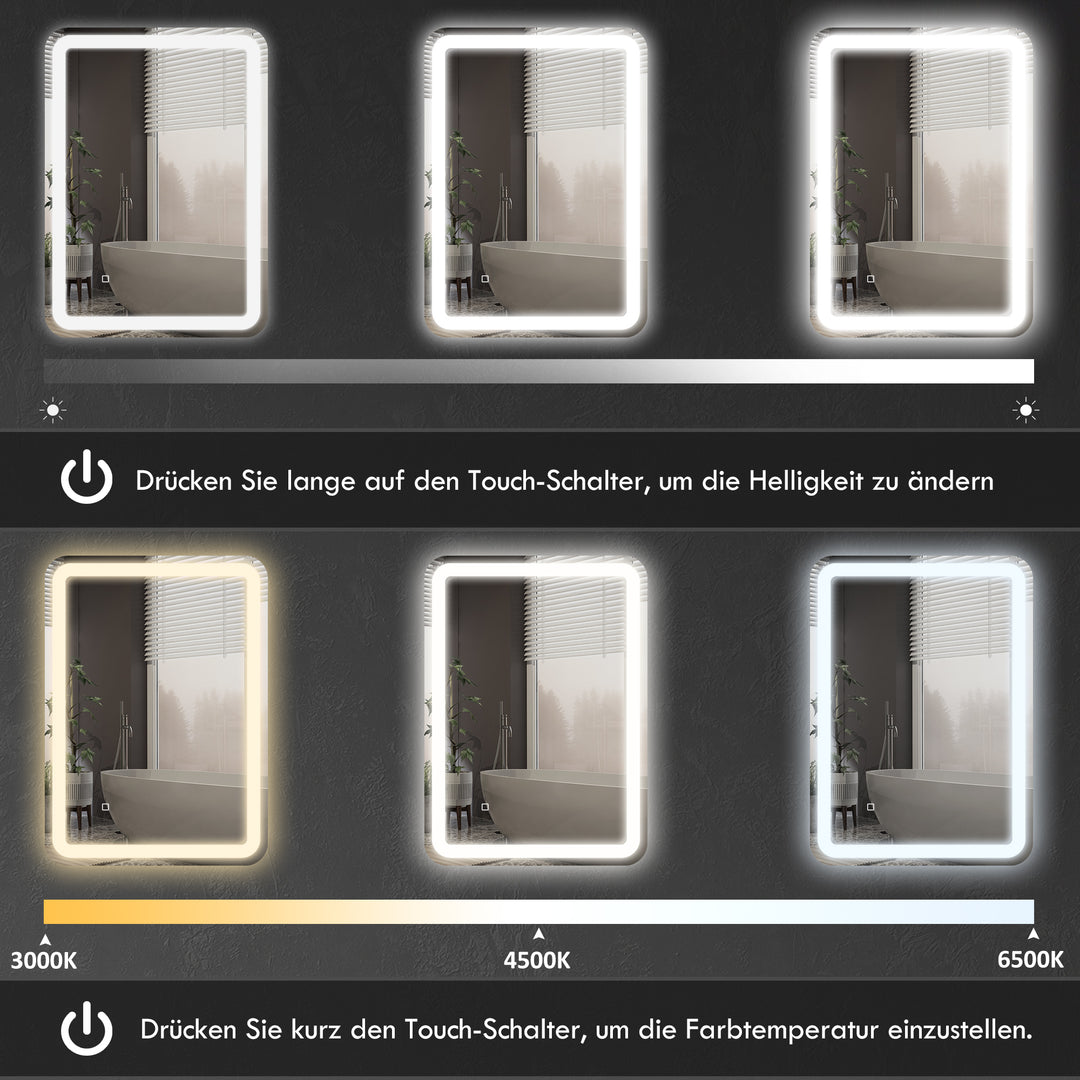 Drücken Sie lange auf den Touch-Schalter, um die Helligkeit zu ändern

3000K
4500K
6500K

Drücken Sie kurz den Touch-Schalter, um die Farbtemperatur einzustellen.