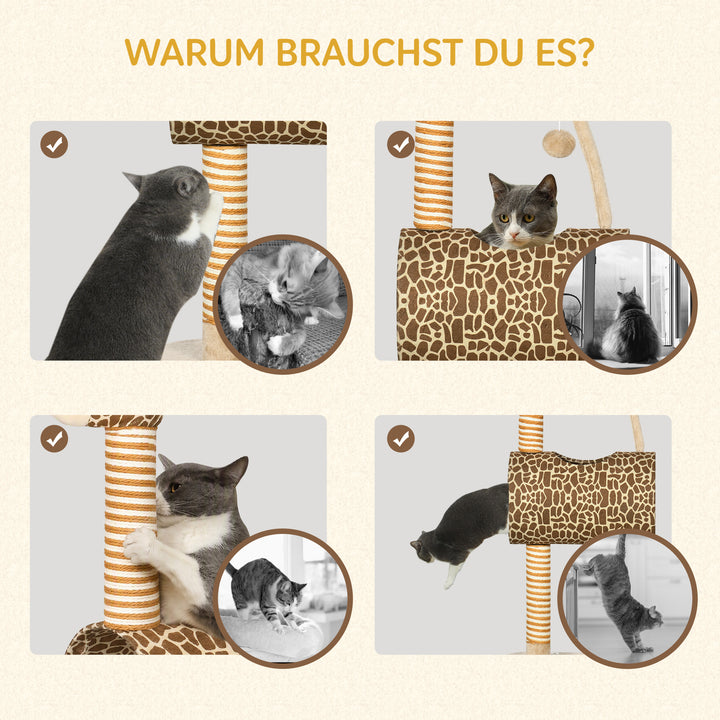 WARUM BRAUCHST DU ES?