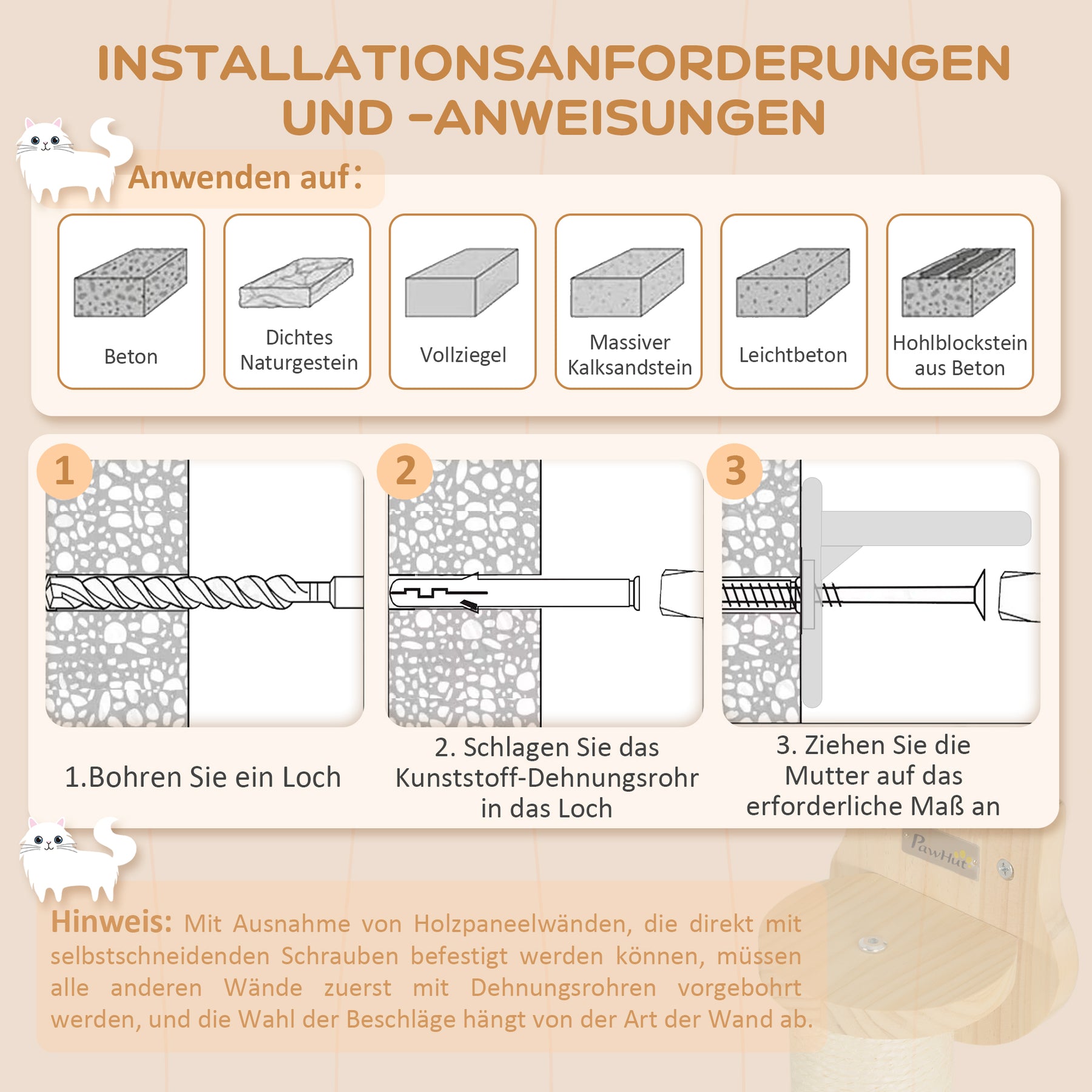 INSTALLATIONSANFORDERUNGEN UND -ANWEISUNGEN

Anwenden auf:

Beton

Dichtes Naturgestein

Vollziegel

Massiver Kalksandstein

Leichtbeton

Hohlblockstein aus Beton

1

2

3

1.Bohren Sie ein Loch

2. Schlagen Sie das Kunststoff-Dehnungsrohr in das Loch

3. Ziehen Sie die Mutter auf das erforderliche Maß an

PawHut

Hinweis: Mit Ausnahme von Holzpaneelwänden, die direkt mit selbstschneidenden Schrauben befestigt werden können, müssen alle anderen Wände zuerst mit Dehnungsrohren vorgebohrt werden, und die Wahl der Beschläge hängt von der Art der Wand ab.