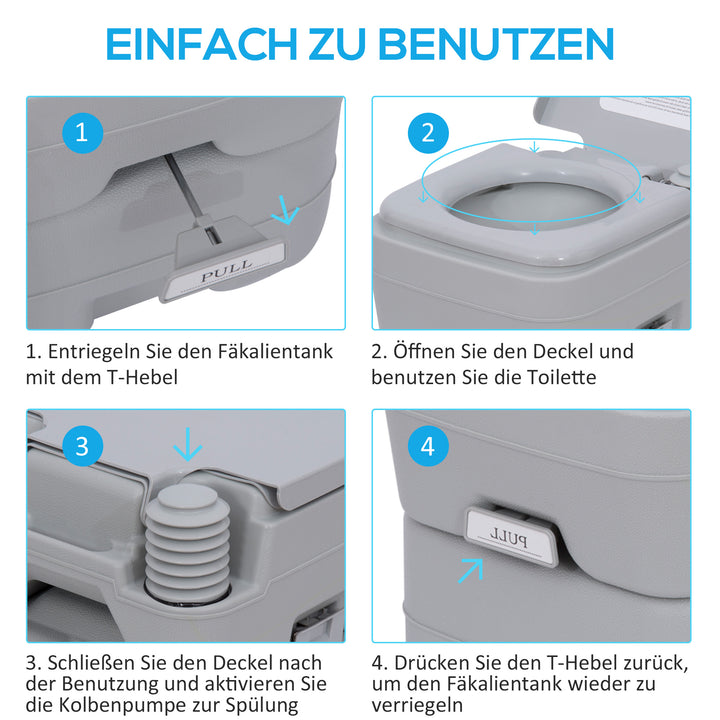 EINFACH ZU BENUTZEN

1

PULL

1. Entriegeln Sie den Fäkalientank mit dem T-Hebel

2

2. Öffnen Sie den Deckel und benutzen Sie die Toilette

3

3. Schließen Sie den Deckel nach der Benutzung und aktivieren Sie die Kolbenpumpe zur Spülung

4

PULL

4. Drücken Sie den T-Hebel zurück, um den Fäkalientank wieder zu verriegeln