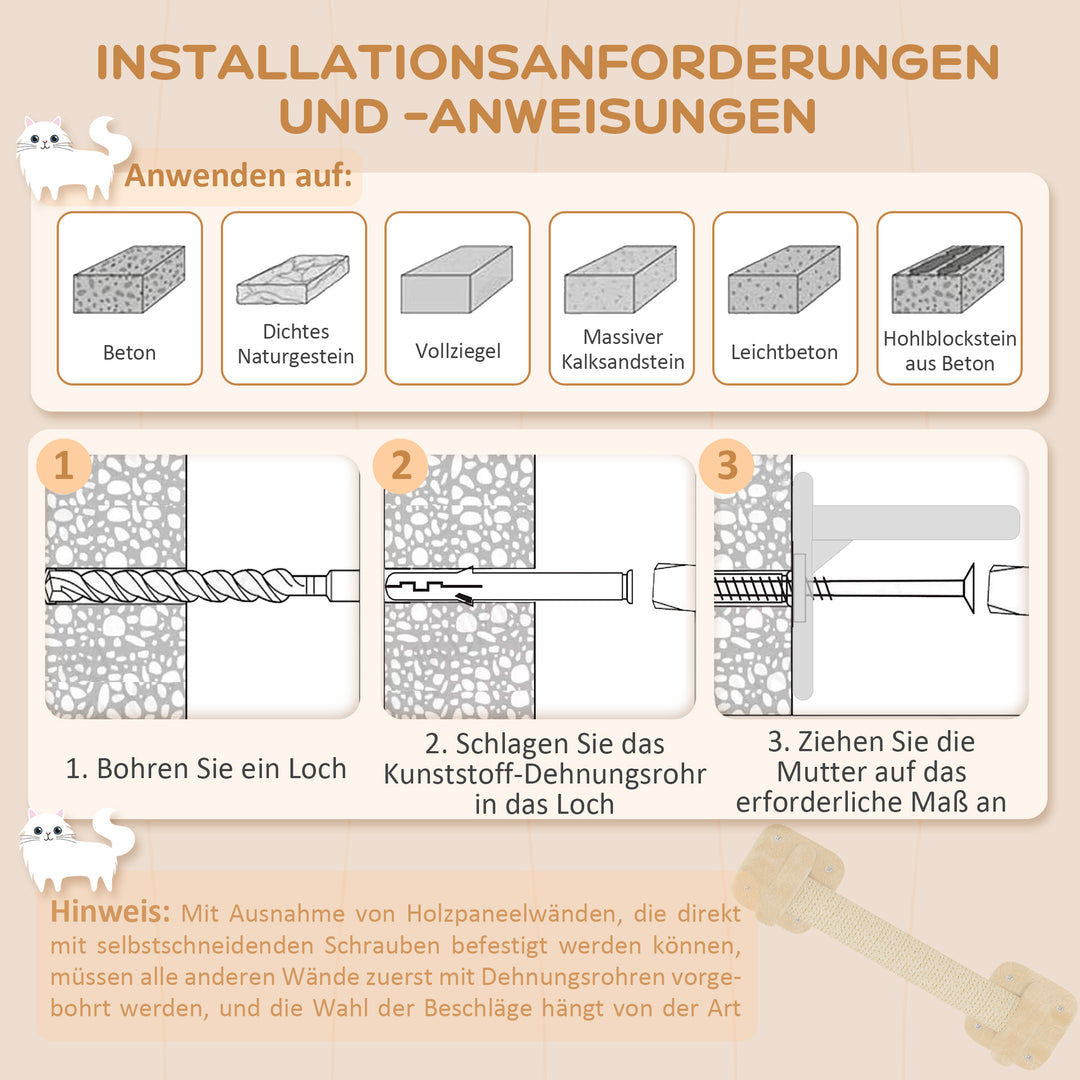 INSTALLATIONSANFORDERUNGEN UND -ANWEISUNGEN

Anwenden auf:

Beton

Dichtes Naturgestein

Vollziegel

Massiver Kalksandstein

Leichtbeton

Hohlblockstein aus Beton

1

2

3

1. Bohren Sie ein Loch

2. Schlagen Sie das Kunststoff-Dehnungsrohr in das Loch

3. Ziehen Sie die Mutter auf das erforderliche Maß an

Hinweis: Mit Ausnahme von Holzpaneelwänden, die direkt mit selbstschneidenden Schrauben befestigt werden können, müssen alle anderen Wände zuerst mit Dehnungsrohren vorgebohrt werden, und die Wahl der Beschläge hängt von der Art