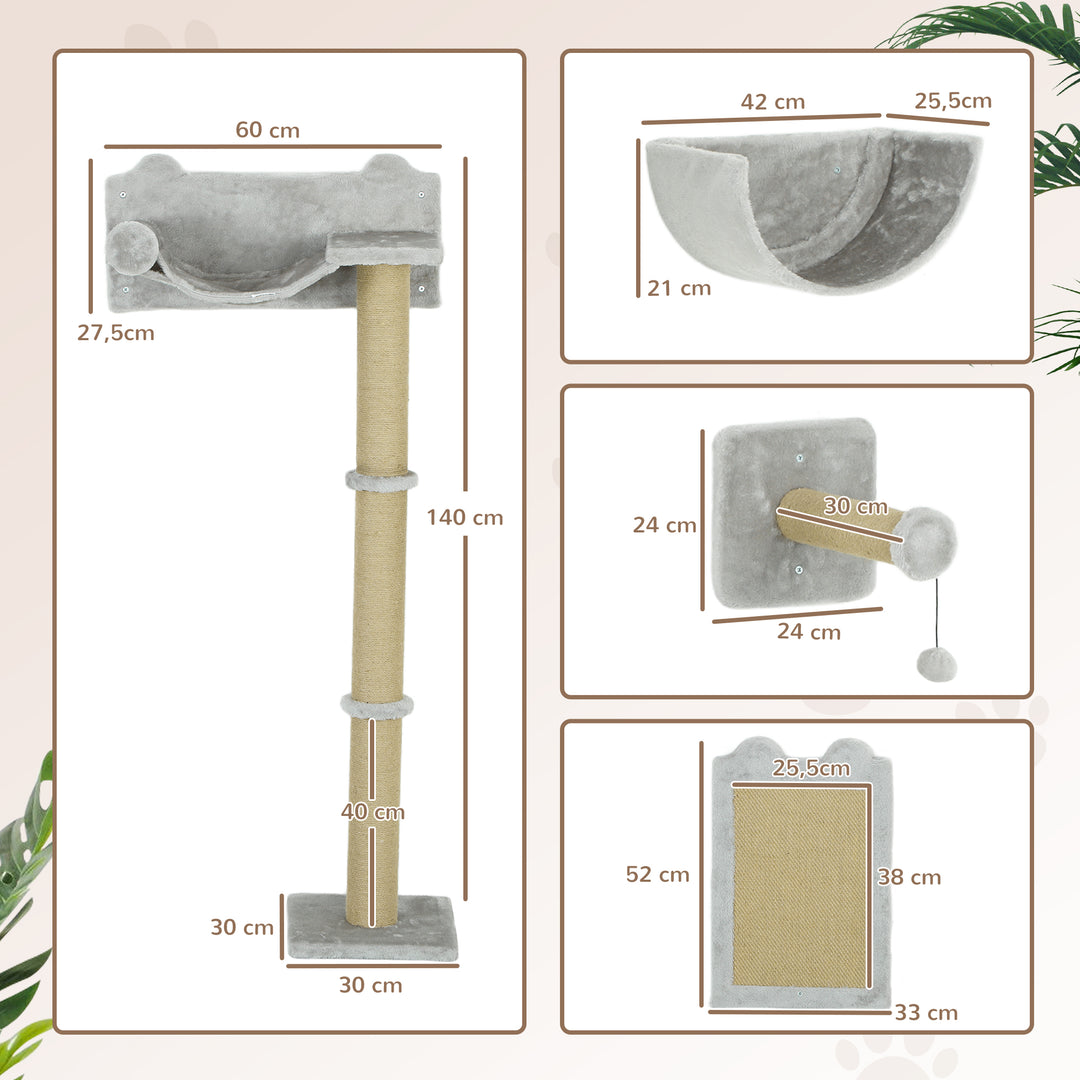 60 cm
27,5cm
140 cm
40 cm
30 cm
30 cm

42 cm
25,5cm
21 cm

24 cm
30 cm
24 cm

25,5cm
52 cm
38 cm
33 cm