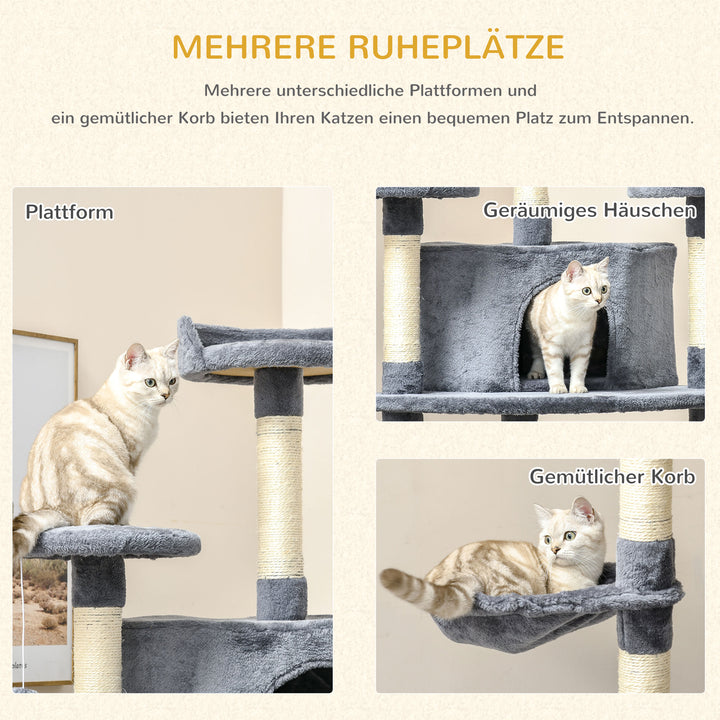 MEHRERE RUHEPLÄTZE

Mehrere unterschiedliche Plattformen und ein gemütlicher Korb bieten Ihren Katzen einen bequemen Platz zum Entspannen.

Plattform

Geräumiges Häuschen

Gemütlicher Korb