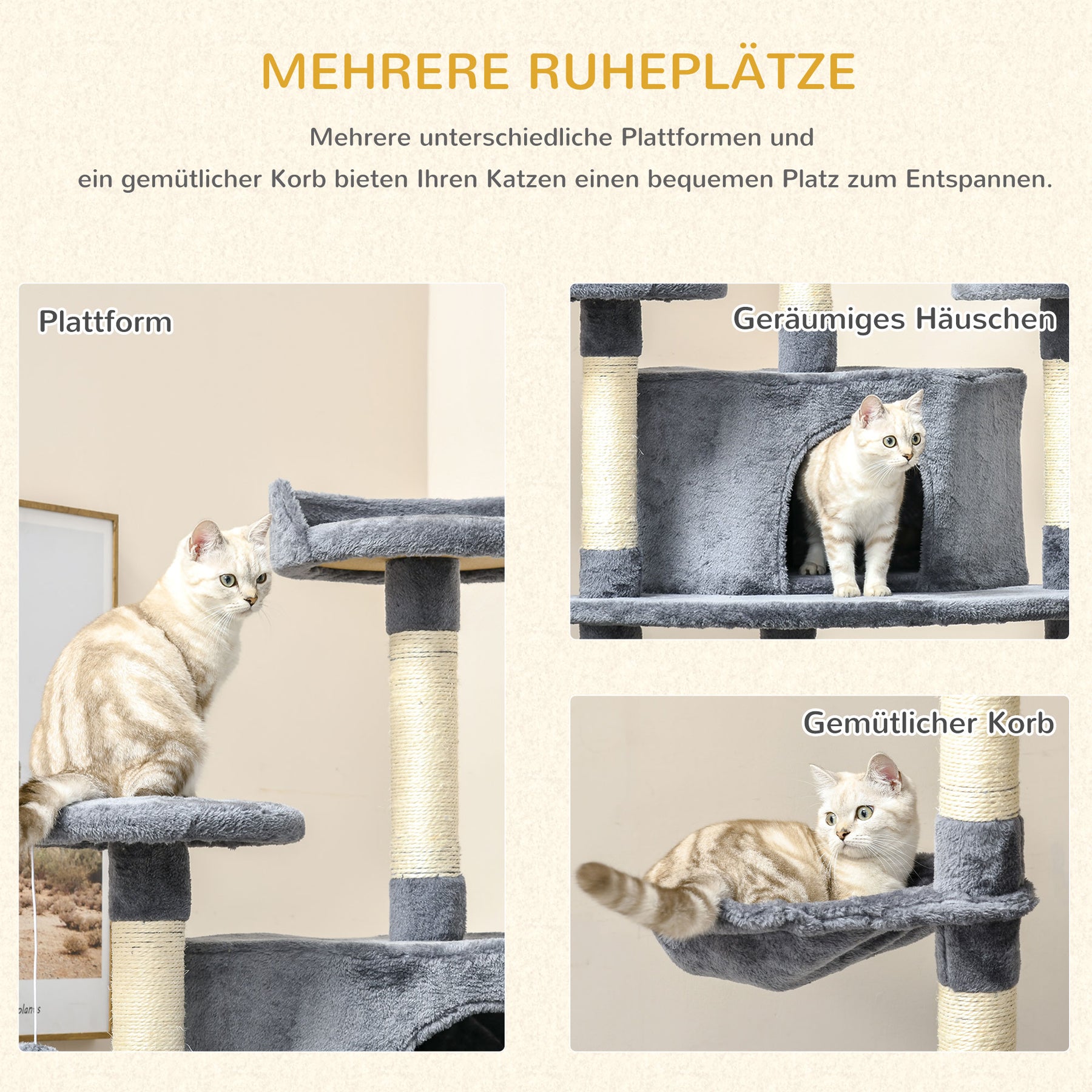 MEHRERE RUHEPLÄTZE

Mehrere unterschiedliche Plattformen und ein gemütlicher Korb bieten Ihren Katzen einen bequemen Platz zum Entspannen.

Plattform

Geräumiges Häuschen

Gemütlicher Korb