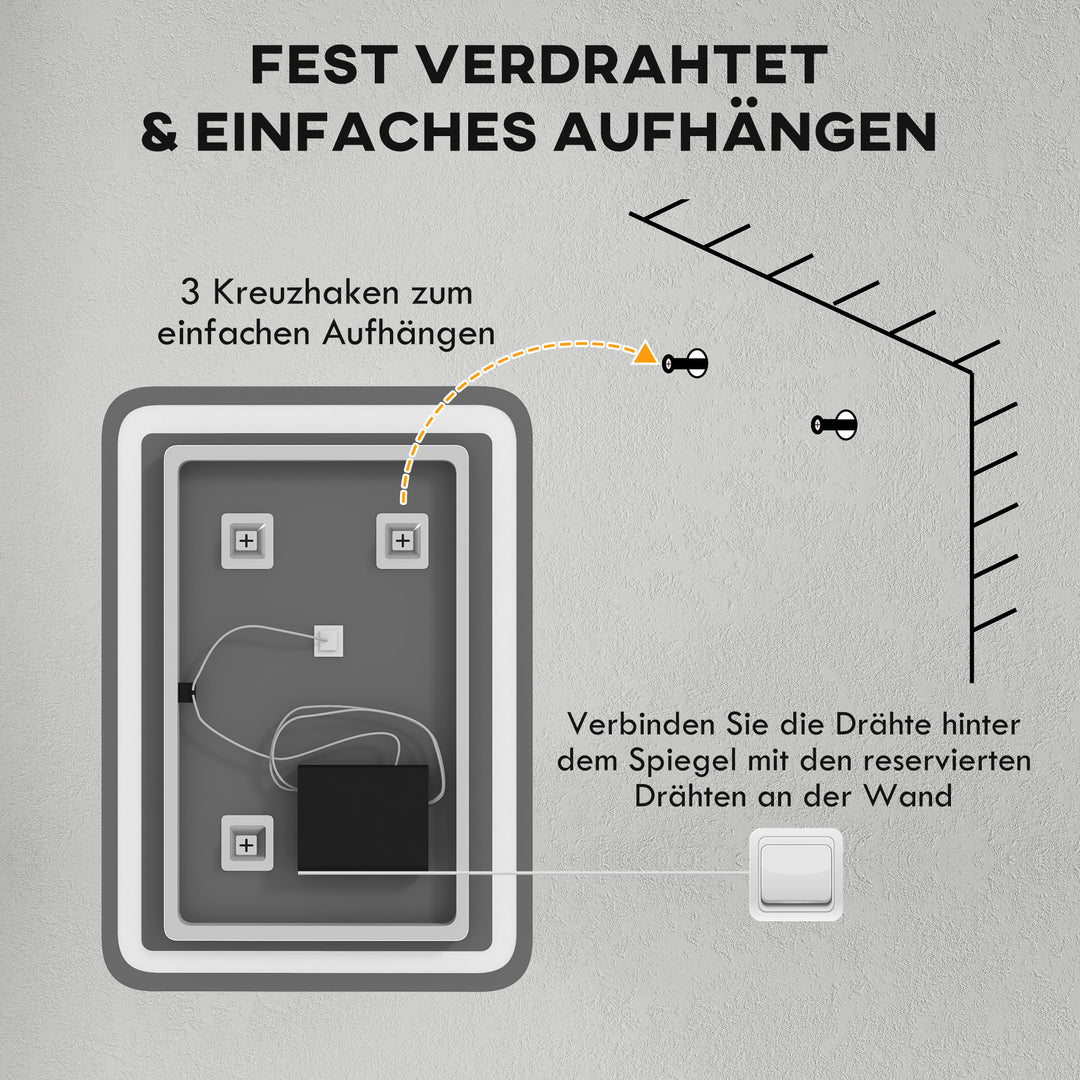 FEST VERDRAHTET
& EINFACHES AUFHÄNGEN

3 Kreuzhaken zum einfachen Aufhängen

Verbinden Sie die Drähte hinter dem Spiegel mit den reservierten Drähten an der Wand