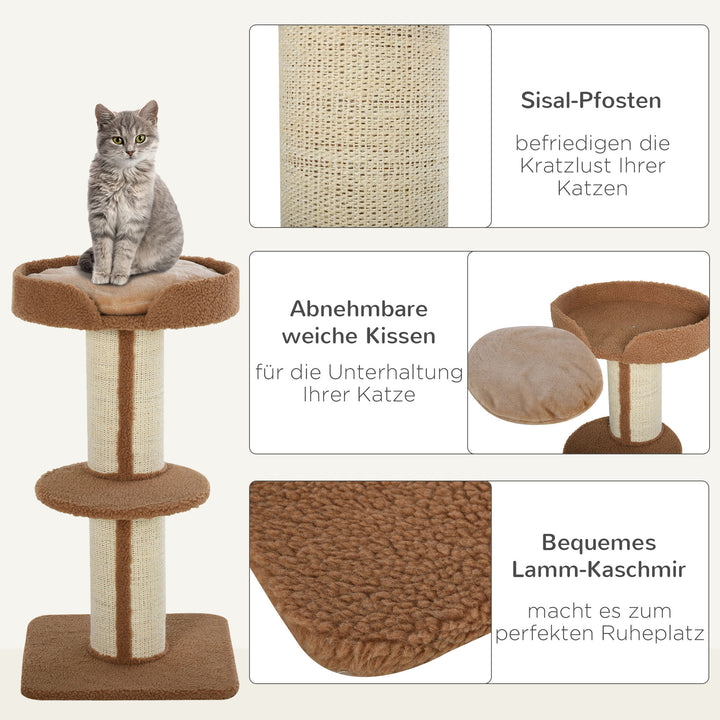 Sisal-Pfosten

befriedigen die Kratzlust Ihrer Katzen

Abnehmbare weiche Kissen

für die Unterhaltung Ihrer Katze

Bequemes Lamm-Kaschmir

macht es zum perfekten Ruheplatz