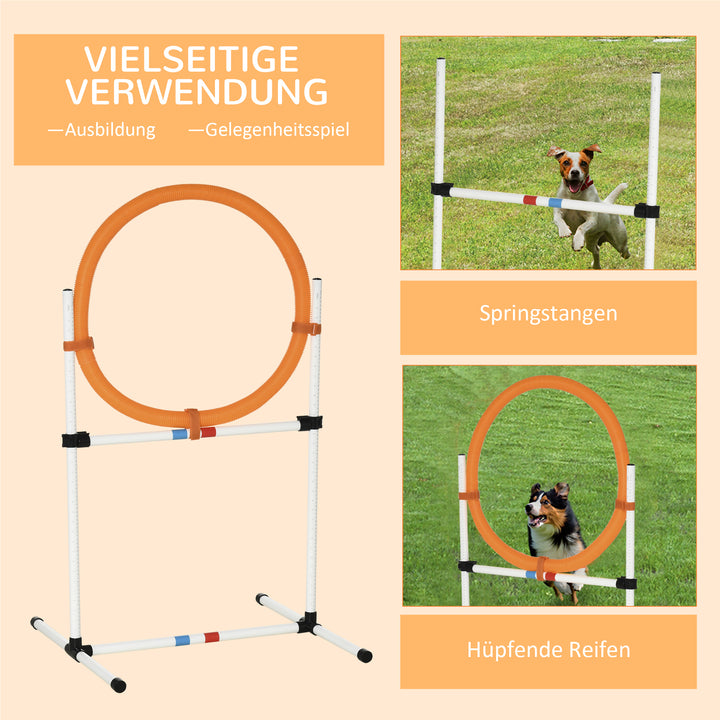 VIELSEITIGE VERWENDUNG

—Ausbildung —Gelegenheitsspiel

Springstangen

Hüpfende Reifen