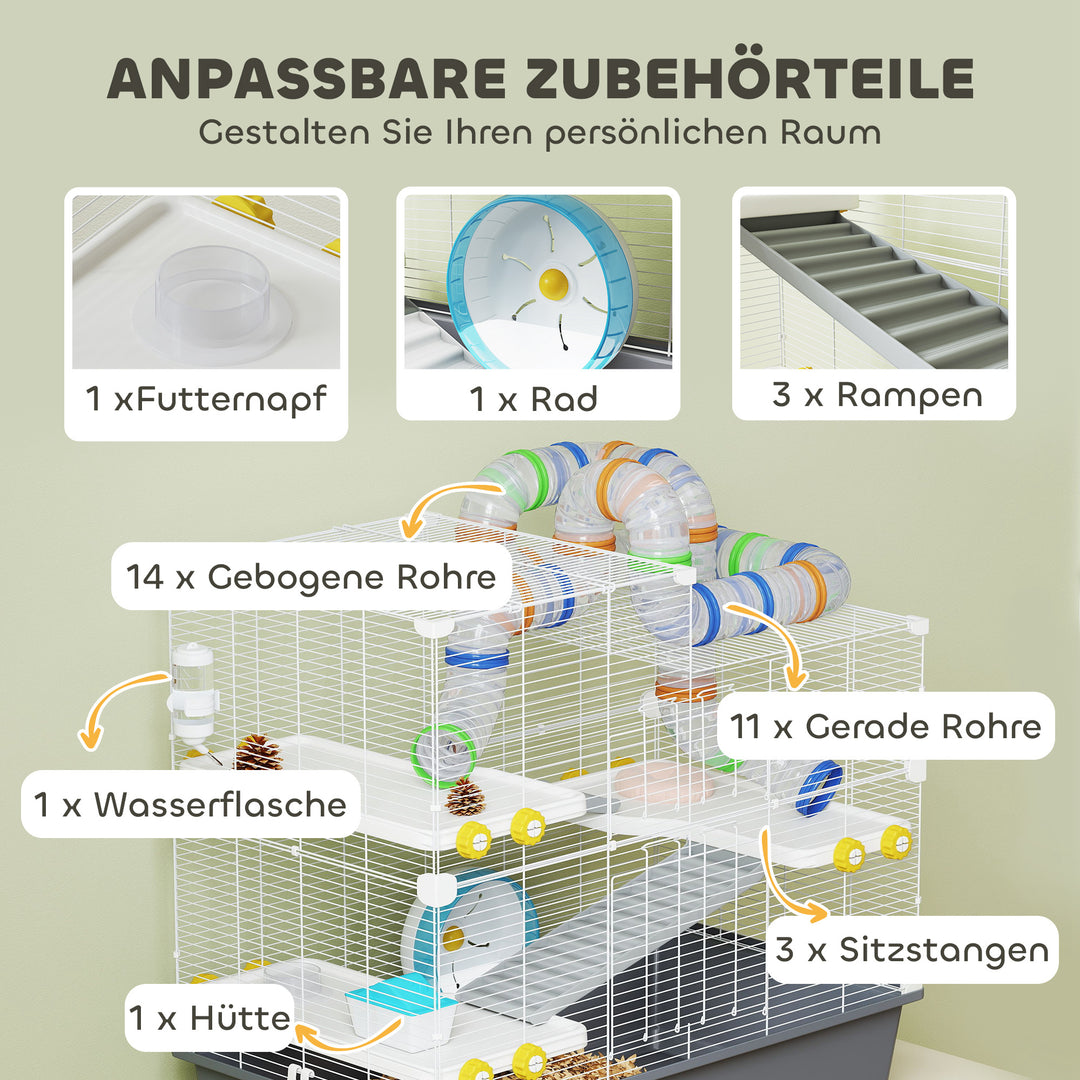 ANPASSBARE ZUBEHÖRTEILE
Gestalten Sie Ihren persönlichen Raum

1 xFutternapf

1 x Rad

3 x Rampen

14 x Gebogene Rohre

11 x Gerade Rohre

1 x Wasserflasche

3 x Sitzstangen

1 x Hütte