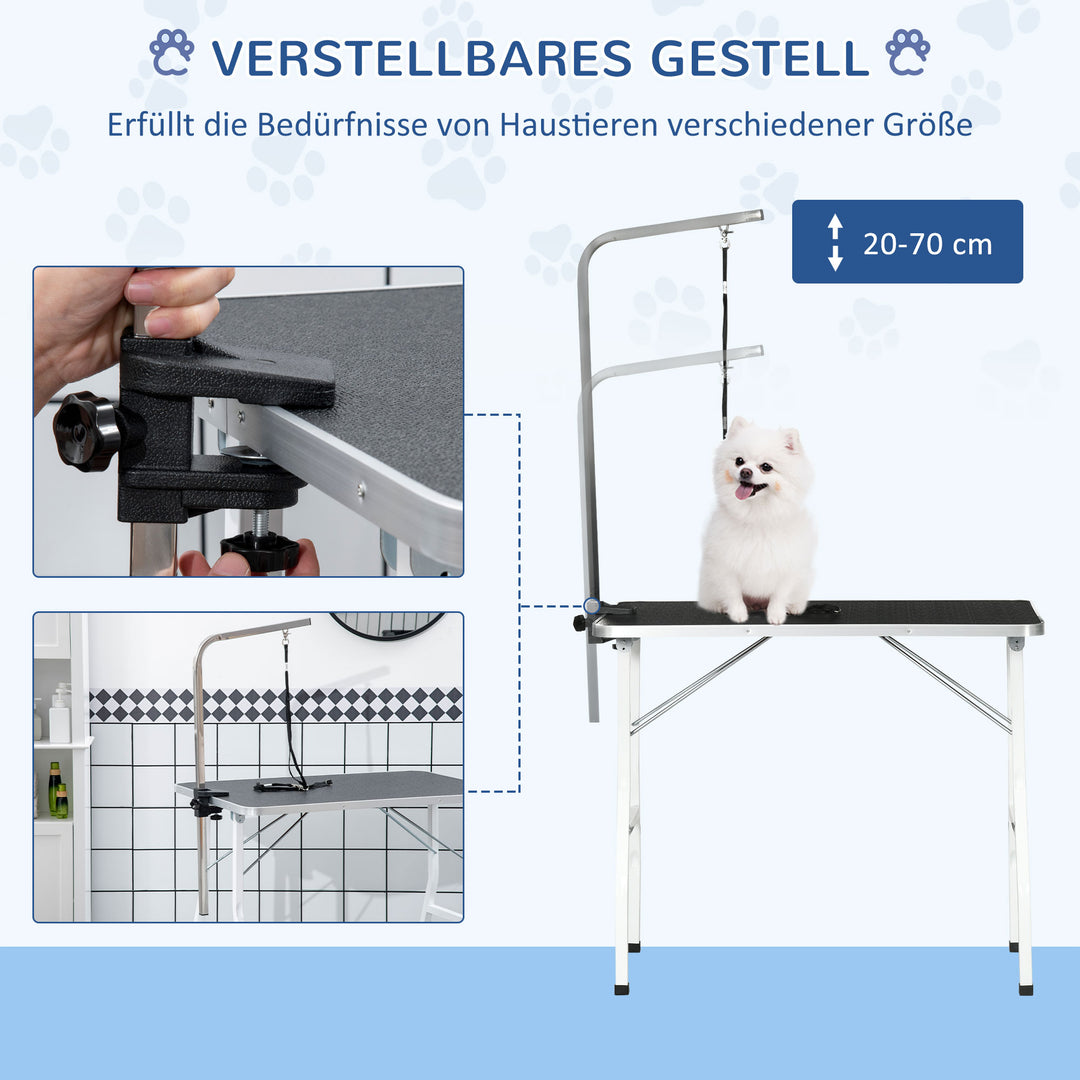 VERSTELLBARES GESTELL

Erfüllt die Bedürfnisse von Haustieren verschiedener Größe

20-70 cm