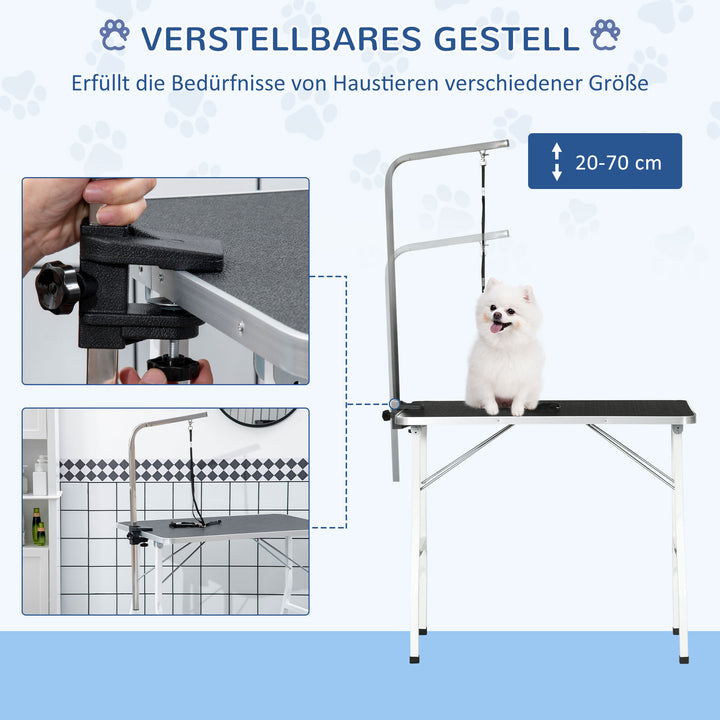 VERSTELLBARES GESTELL

Erfüllt die Bedürfnisse von Haustieren verschiedener Größe

20-70 cm