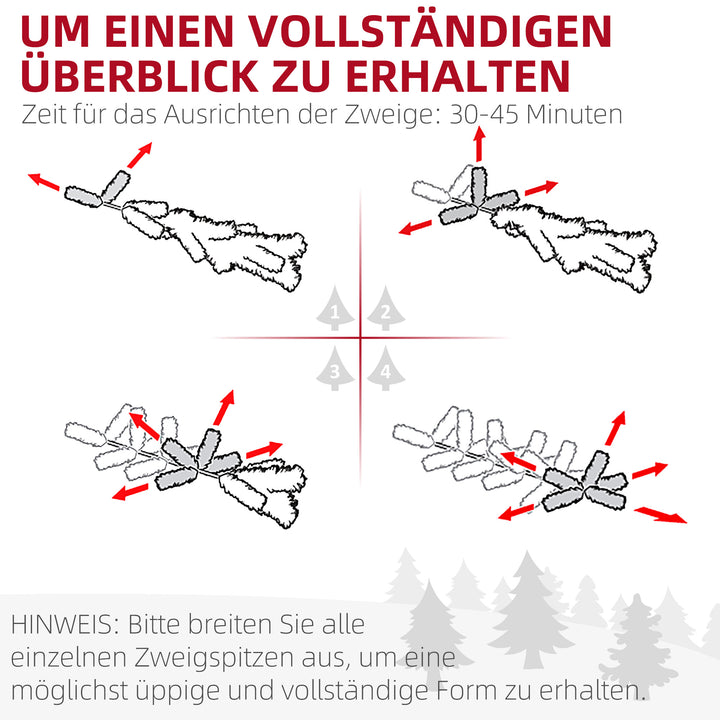 UM EINEN VOLLSTÄNDIGEN ÜBERBLICK ZU ERHALTEN
Zeit für das Ausrichten der Zweige: 30-45 Minuten

1
2
3
4

HINWEIS: Bitte breiten Sie alle einzelnen Zweigspitzen aus, um eine möglichst üppige und vollständige Form zu erhalten.