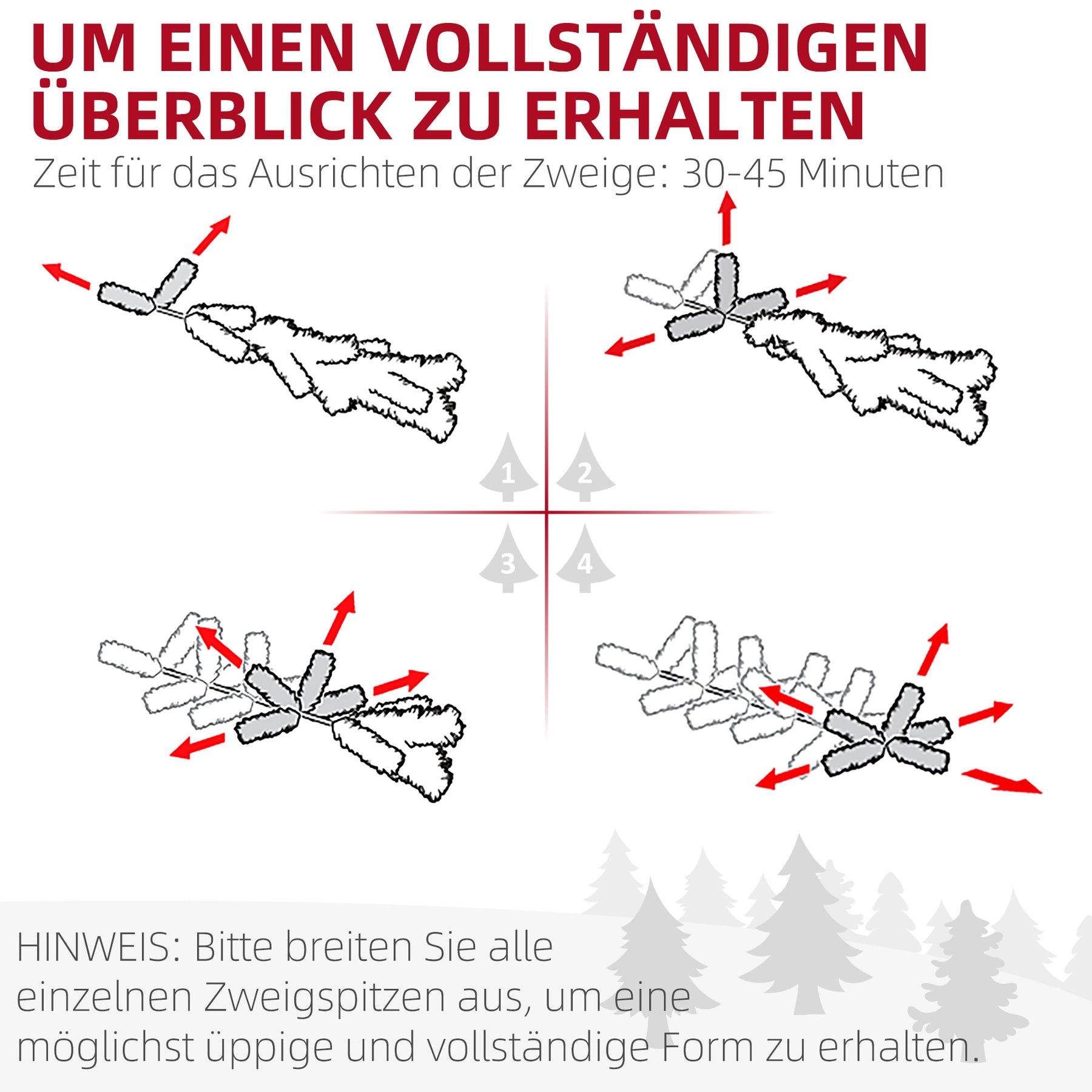 UM EINEN VOLLSTÄNDIGEN ÜBERBLICK ZU ERHALTEN

Zeit für das Ausrichten der Zweige: 30-45 Minuten

1
2
3
4

HINWEIS: Bitte breiten Sie alle einzelnen Zweigspitzen aus, um eine möglichst üppige und vollständige Form zu erhalten.