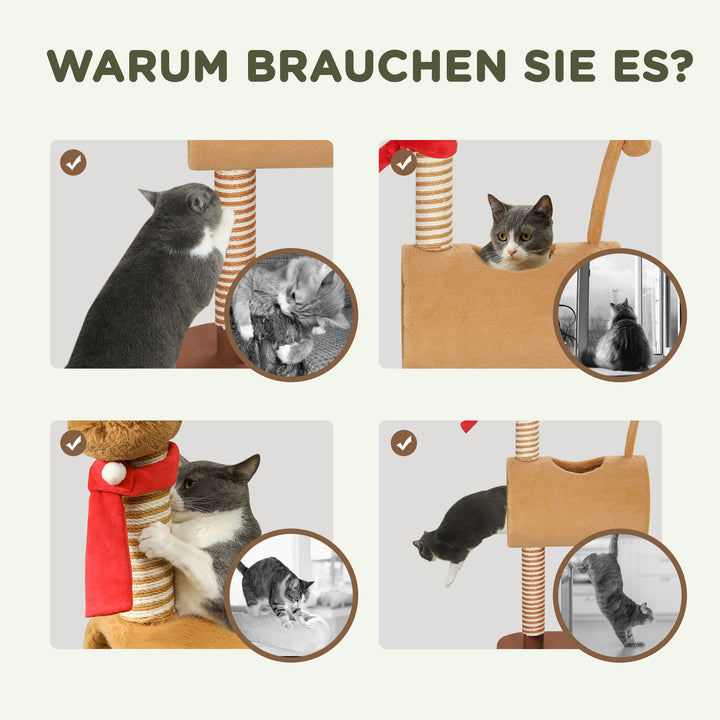 WARUM BRAUCHEN SIE ES?