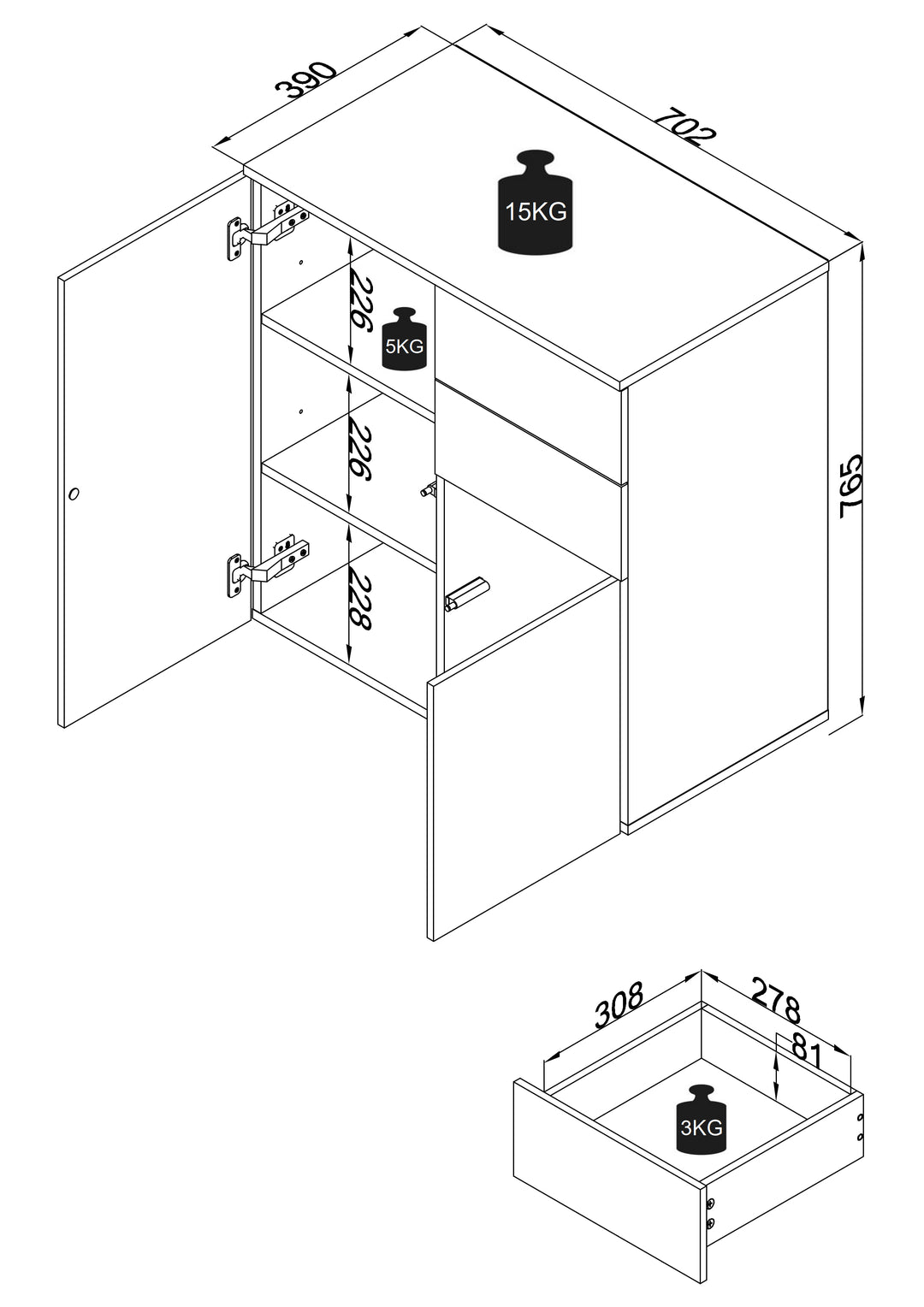 390
702
15KG
226
5KG
226
228
765
308
278
81
3KG