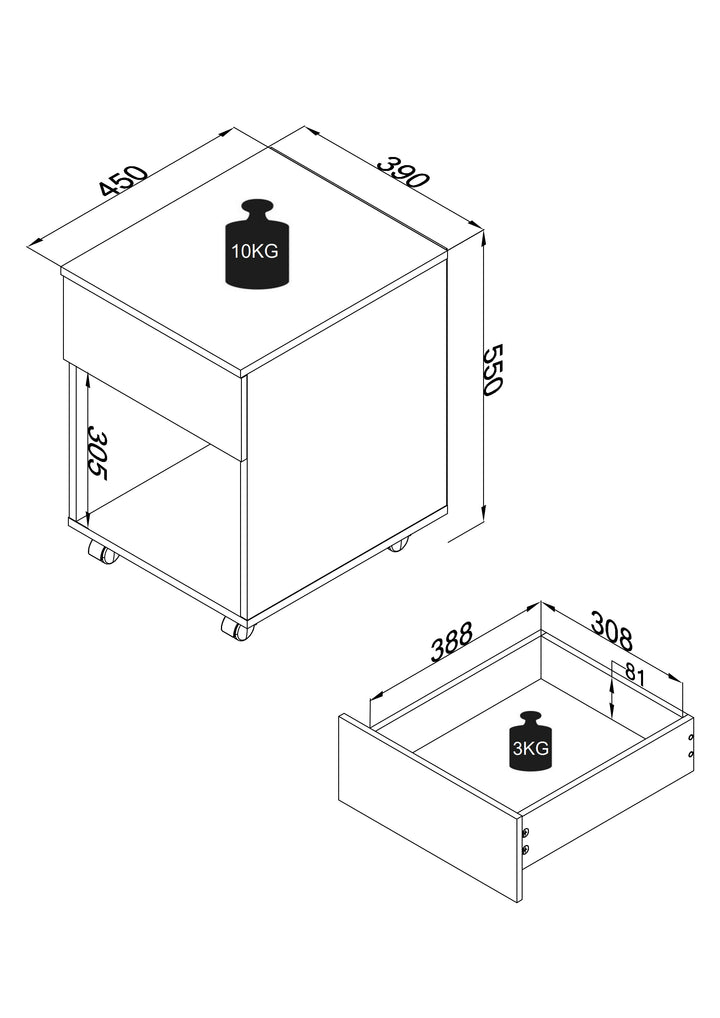 450
390
10KG
550
305
388
308
81
3KG