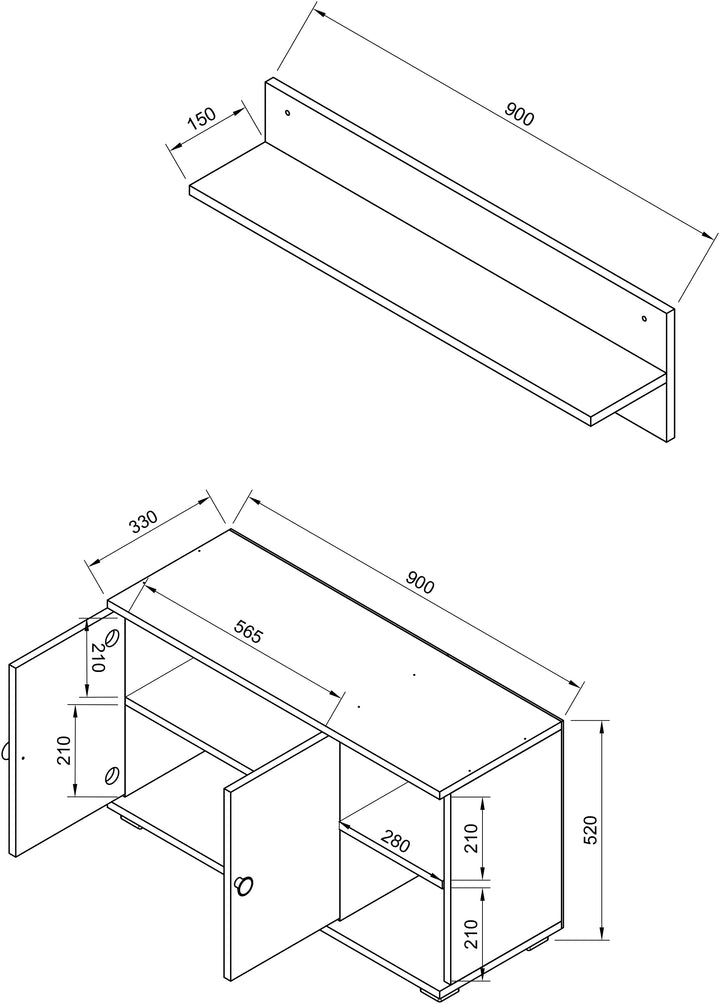 150
900
330
900
565
210
210
280
210
210
520