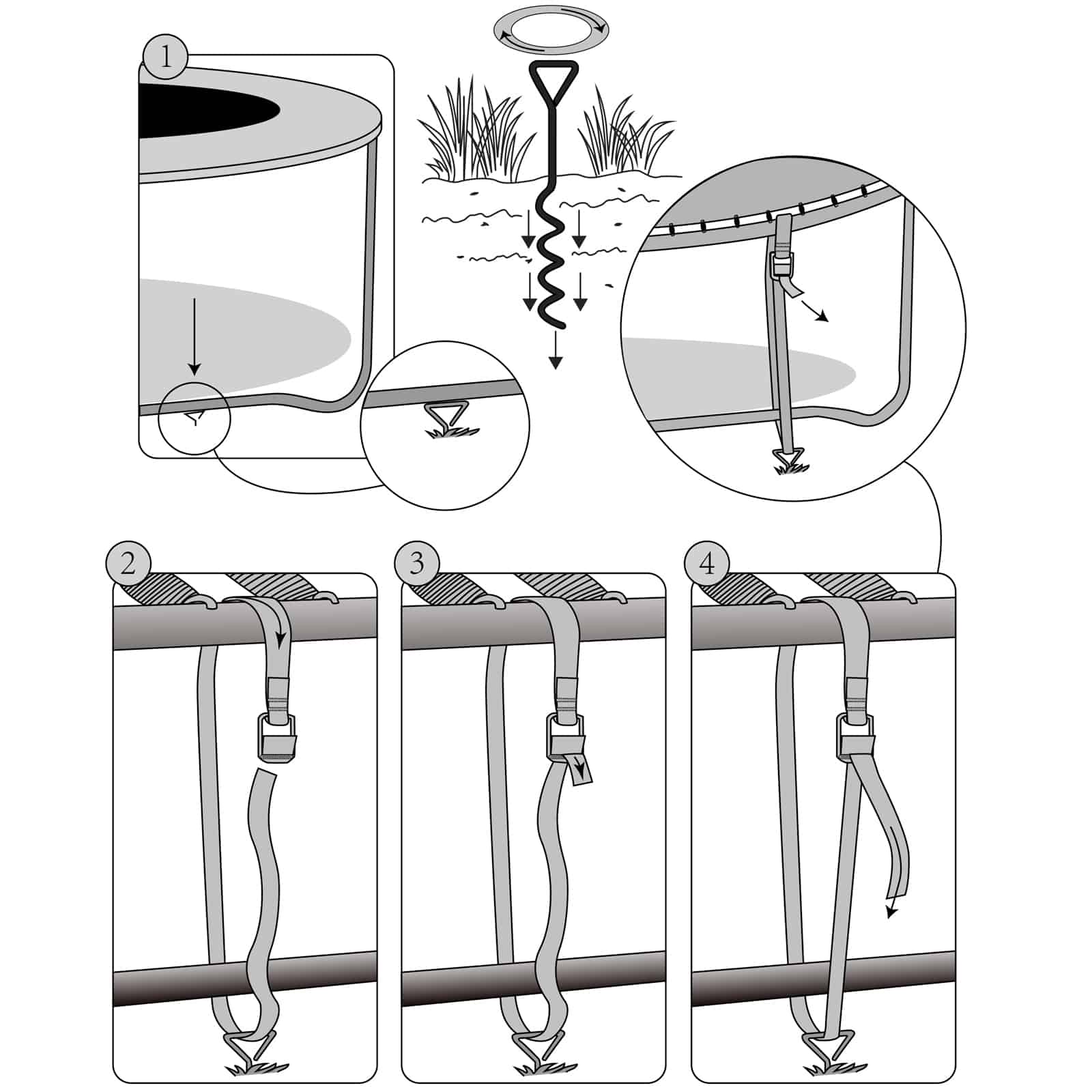 1

2

3

4